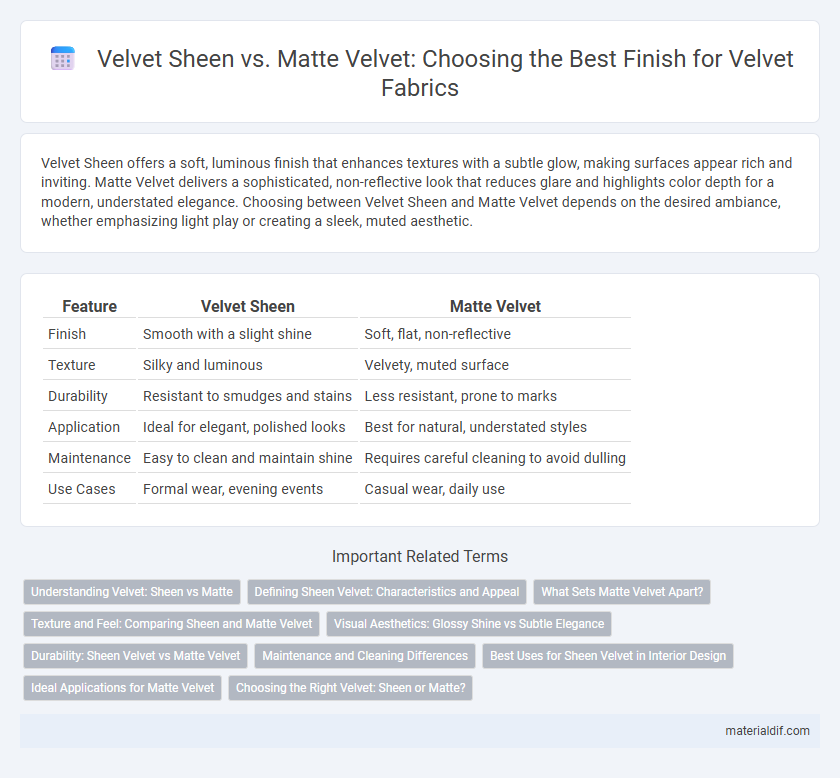 Velvet Sheen vs. Matte Velvet: Choosing the Best Finish for Velvet Fabrics

Velvet Sheen offers a soft, luminous finish that enhances textures with a subtle glow, making surfaces appear rich and inviting. Matte Velvet delivers a sophisticated, non-reflective look that reduces glare and highlights color depth for a modern, understated elegance. Choosing between Velvet Sheen and Matte Velvet depends on the desired ambiance, whether emphasizing light play or creating a sleek, muted aesthetic.

| Feature | Velvet Sheen | Matte Velvet |
|---|---|---|
| Finish | Smooth with a slight shine | Soft, flat, non-reflective |
| Texture | Silky and luminous | Velvety, muted surface |
| Durability | Resistant to smudges and stains | Less resistant, prone to marks |
| Application | Ideal for elegant, polished looks | Best for natural, understated styles |
| Maintenance | Easy to clean and maintain shine | Requires careful cleaning to avoid dulling |
| Use Cases | Formal wear, evening events | Casual wear, daily use |

Important Related Terms

Understanding Velvet: Sheen vs Matte
Defining Sheen Velvet: Characteristics and Appeal
What Sets Matte Velvet Apart?
Texture and Feel: Comparing Sheen and Matte Velvet
Visual Aesthetics: Glossy Shine vs Subtle Elegance
Durability: Sheen Velvet vs Matte Velvet
Maintenance and Cleaning Differences
Best Uses for Sheen Velvet in Interior Design
Ideal Applications for Matte Velvet
Choosing the Right Velvet: Sheen or Matte?

materialdif.com