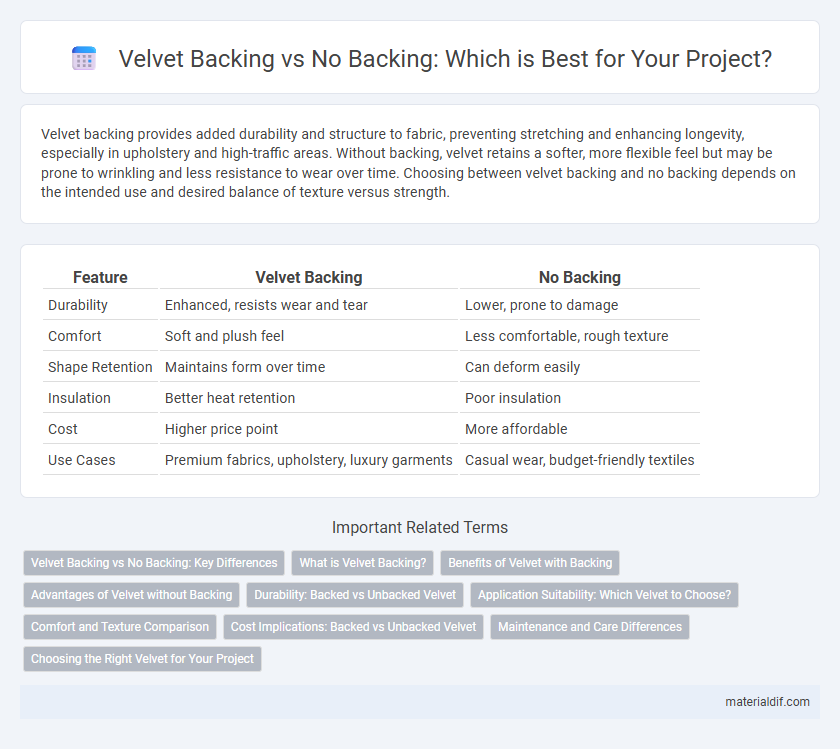 Velvet Backing vs No Backing: Which is Best for Your Project?

Velvet backing provides added durability and structure to fabric, preventing stretching and enhancing longevity, especially in upholstery and high-traffic areas. Without backing, velvet retains a softer, more flexible feel but may be prone to wrinkling and less resistance to wear over time. Choosing between velvet backing and no backing depends on the intended use and desired balance of texture versus strength.

| Feature | Velvet Backing | No Backing |
|---|---|---|
| Durability | Enhanced, resists wear and tear | Lower, prone to damage |
| Comfort | Soft and plush feel | Less comfortable, rough texture |
| Shape Retention | Maintains form over time | Can deform easily |
| Insulation | Better heat retention | Poor insulation |
| Cost | Higher price point | More affordable |
| Use Cases | Premium fabrics, upholstery, luxury garments | Casual wear, budget-friendly textiles |

Important Related Terms

Velvet Backing vs No Backing: Key Differences
What is Velvet Backing?
Benefits of Velvet with Backing
Advantages of Velvet without Backing
Durability: Backed vs Unbacked Velvet
Application Suitability: Which Velvet to Choose?
Comfort and Texture Comparison
Cost Implications: Backed vs Unbacked Velvet
Maintenance and Care Differences
Choosing the Right Velvet for Your Project

materialdif.com