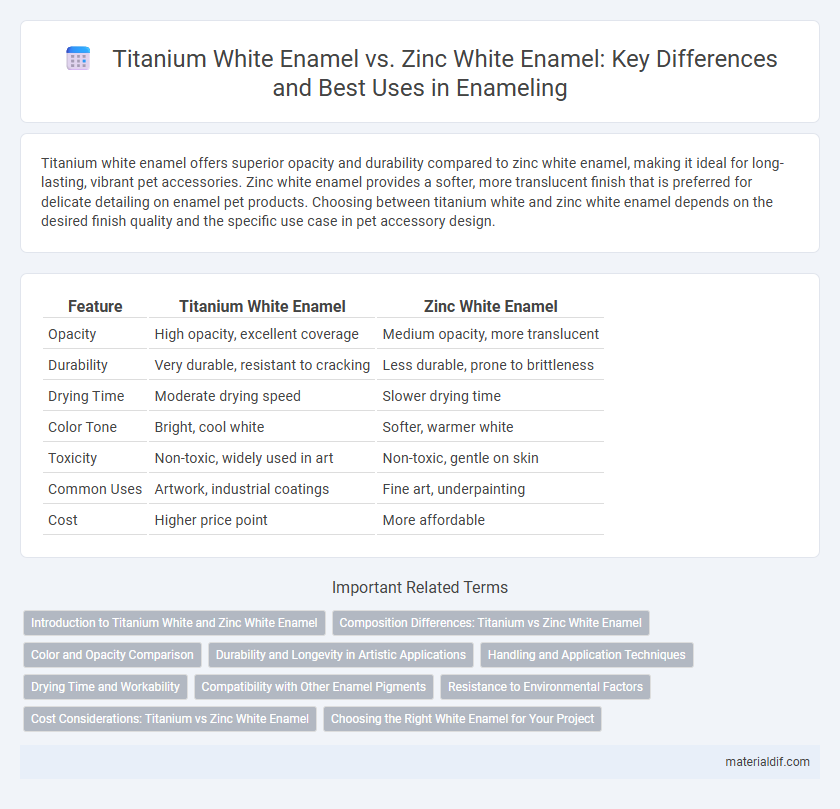 Titanium White Enamel vs. Zinc White Enamel: Key Differences and Best Uses in Enameling

Titanium white enamel offers superior opacity and durability compared to zinc white enamel, making it ideal for long-lasting, vibrant pet accessories. Zinc white enamel provides a softer, more translucent finish that is preferred for delicate detailing on enamel pet products. Choosing between titanium white and zinc white enamel depends on the desired finish quality and the specific use case in pet accessory design.

| Feature | Titanium White Enamel | Zinc White Enamel |
|---|---|---|
| Opacity | High opacity, excellent coverage | Medium opacity, more translucent |
| Durability | Very durable, resistant to cracking | Less durable, prone to brittleness |
| Drying Time | Moderate drying speed | Slower drying time |
| Color Tone | Bright, cool white | Softer, warmer white |
| Toxicity | Non-toxic, widely used in art | Non-toxic, gentle on skin |
| Common Uses | Artwork, industrial coatings | Fine art, underpainting |
| Cost | Higher price point | More affordable |

Important Related Terms

Introduction to Titanium White and Zinc White Enamel
Composition Differences: Titanium vs Zinc White Enamel
Color and Opacity Comparison
Durability and Longevity in Artistic Applications
Handling and Application Techniques
Drying Time and Workability
Compatibility with Other Enamel Pigments
Resistance to Environmental Factors
Cost Considerations: Titanium vs Zinc White Enamel
Choosing the Right White Enamel for Your Project

materialdif.com