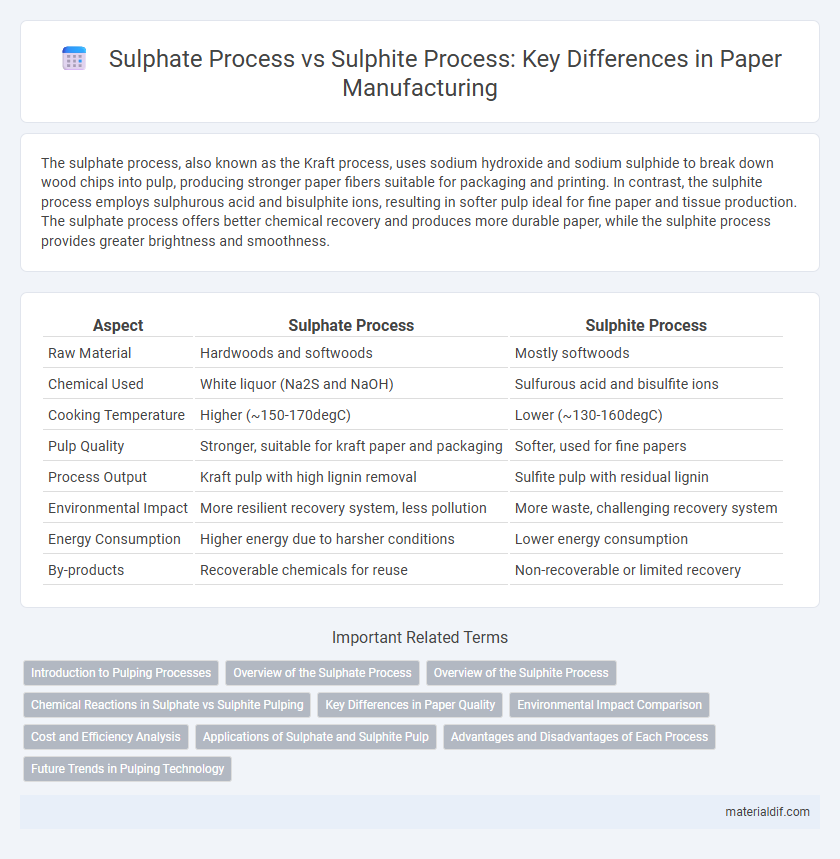 Sulphate Process vs Sulphite Process: Key Differences in Paper Manufacturing

The sulphate process, also known as the Kraft process, uses sodium hydroxide and sodium sulphide to break down wood chips into pulp, producing stronger paper fibers suitable for packaging and printing. In contrast, the sulphite process employs sulphurous acid and bisulphite ions, resulting in softer pulp ideal for fine paper and tissue production. The sulphate process offers better chemical recovery and produces more durable paper, while the sulphite process provides greater brightness and smoothness.

| Aspect | Sulphate Process | Sulphite Process |
|---|---|---|
| Raw Material | Hardwoods and softwoods | Mostly softwoods |
| Chemical Used | White liquor (Na2S and NaOH) | Sulfurous acid and bisulfite ions |
| Cooking Temperature | Higher (~150-170degC) | Lower (~130-160degC) |
| Pulp Quality | Stronger, suitable for kraft paper and packaging | Softer, used for fine papers |
| Process Output | Kraft pulp with high lignin removal | Sulfite pulp with residual lignin |
| Environmental Impact | More resilient recovery system, less pollution | More waste, challenging recovery system |
| Energy Consumption | Higher energy due to harsher conditions | Lower energy consumption |
| By-products | Recoverable chemicals for reuse | Non-recoverable or limited recovery |

Important Related Terms

Introduction to Pulping Processes
Overview of the Sulphate Process
Overview of the Sulphite Process
Chemical Reactions in Sulphate vs Sulphite Pulping
Key Differences in Paper Quality
Environmental Impact Comparison
Cost and Efficiency Analysis
Applications of Sulphate and Sulphite Pulp
Advantages and Disadvantages of Each Process
Future Trends in Pulping Technology

materialdif.com