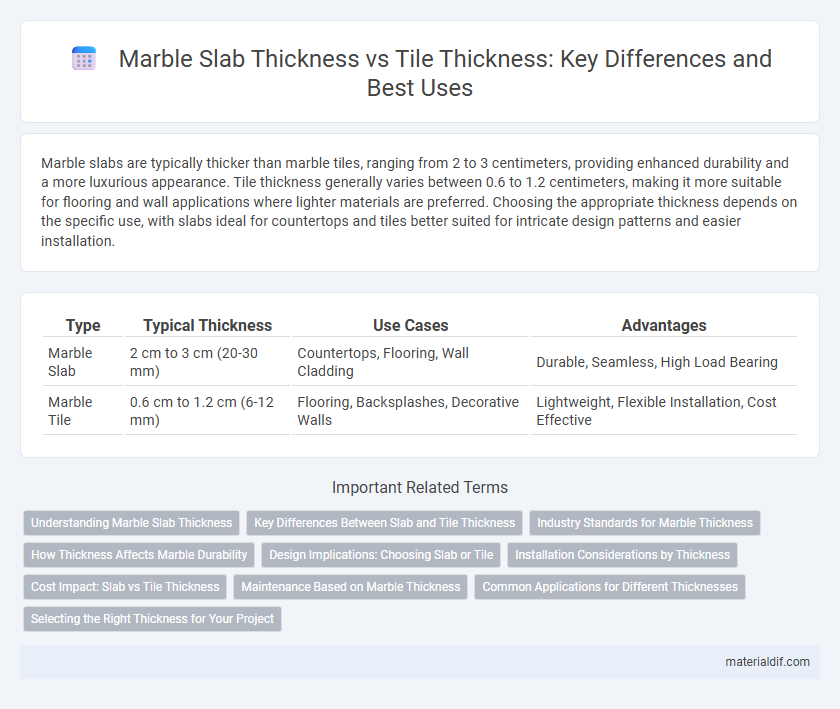 Marble Slab Thickness vs Tile Thickness: Key Differences and Best Uses

Marble slabs are typically thicker than marble tiles, ranging from 2 to 3 centimeters, providing enhanced durability and a more luxurious appearance. Tile thickness generally varies between 0.6 to 1.2 centimeters, making it more suitable for flooring and wall applications where lighter materials are preferred. Choosing the appropriate thickness depends on the specific use, with slabs ideal for countertops and tiles better suited for intricate design patterns and easier installation.

| Type | Typical Thickness | Use Cases | Advantages |
|---|---|---|---|
| Marble Slab | 2 cm to 3 cm (20-30 mm) | Countertops, Flooring, Wall Cladding | Durable, Seamless, High Load Bearing |
| Marble Tile | 0.6 cm to 1.2 cm (6-12 mm) | Flooring, Backsplashes, Decorative Walls | Lightweight, Flexible Installation, Cost Effective |

Important Related Terms

Understanding Marble Slab Thickness
Key Differences Between Slab and Tile Thickness
Industry Standards for Marble Thickness
How Thickness Affects Marble Durability
Design Implications: Choosing Slab or Tile
Installation Considerations by Thickness
Cost Impact: Slab vs Tile Thickness
Maintenance Based on Marble Thickness
Common Applications for Different Thicknesses
Selecting the Right Thickness for Your Project

materialdif.com