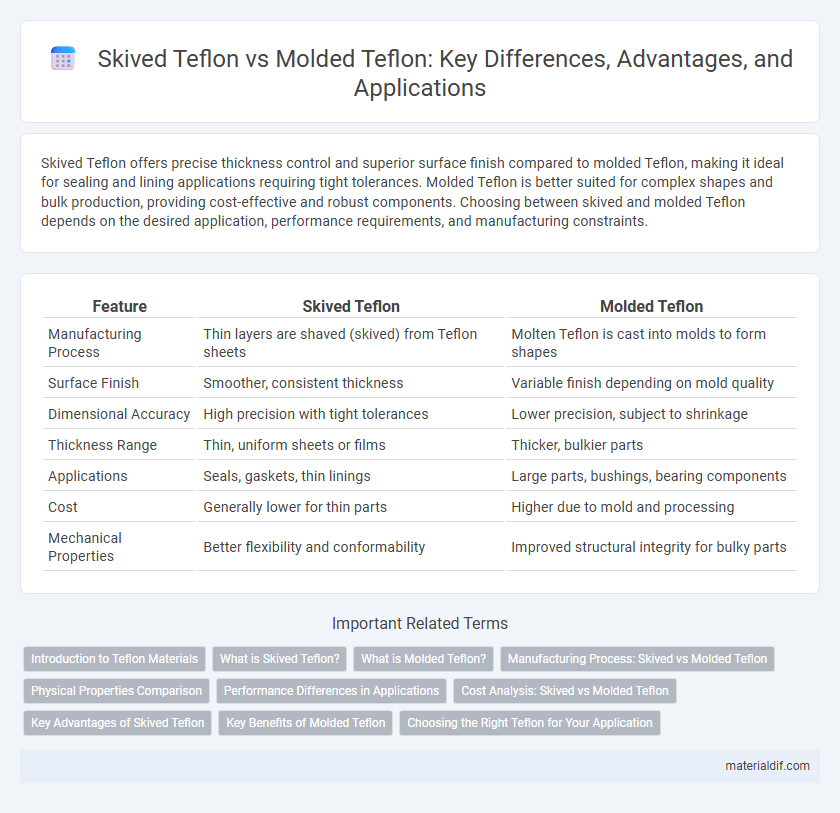 Skived Teflon vs Molded Teflon: Key Differences, Advantages, and Applications

Skived Teflon offers precise thickness control and superior surface finish compared to molded Teflon, making it ideal for sealing and lining applications requiring tight tolerances. Molded Teflon is better suited for complex shapes and bulk production, providing cost-effective and robust components. Choosing between skived and molded Teflon depends on the desired application, performance requirements, and manufacturing constraints.

| Feature | Skived Teflon | Molded Teflon |
|---|---|---|
| Manufacturing Process | Thin layers are shaved (skived) from Teflon sheets | Molten Teflon is cast into molds to form shapes |
| Surface Finish | Smoother, consistent thickness | Variable finish depending on mold quality |
| Dimensional Accuracy | High precision with tight tolerances | Lower precision, subject to shrinkage |
| Thickness Range | Thin, uniform sheets or films | Thicker, bulkier parts |
| Applications | Seals, gaskets, thin linings | Large parts, bushings, bearing components |
| Cost | Generally lower for thin parts | Higher due to mold and processing |
| Mechanical Properties | Better flexibility and conformability | Improved structural integrity for bulky parts |

Important Related Terms

Introduction to Teflon Materials
What is Skived Teflon?
What is Molded Teflon?
Manufacturing Process: Skived vs Molded Teflon
Physical Properties Comparison
Performance Differences in Applications
Cost Analysis: Skived vs Molded Teflon
Key Advantages of Skived Teflon
Key Benefits of Molded Teflon
Choosing the Right Teflon for Your Application

materialdif.com