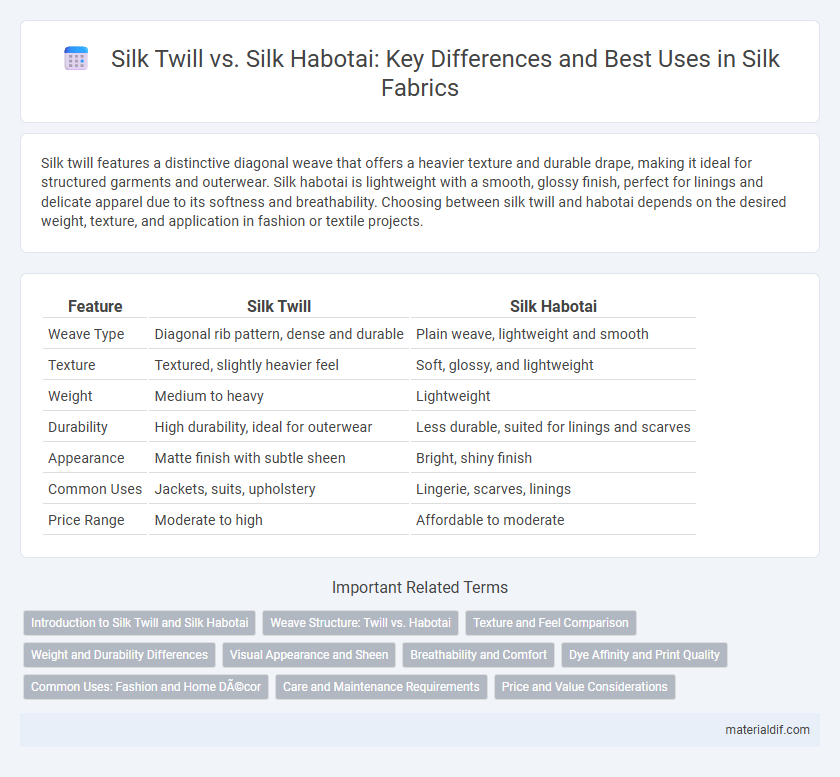 Silk Twill vs. Silk Habotai: Key Differences and Best Uses in Silk Fabrics

Silk twill features a distinctive diagonal weave that offers a heavier texture and durable drape, making it ideal for structured garments and outerwear. Silk habotai is lightweight with a smooth, glossy finish, perfect for linings and delicate apparel due to its softness and breathability. Choosing between silk twill and habotai depends on the desired weight, texture, and application in fashion or textile projects.

| Feature | Silk Twill | Silk Habotai |
|---|---|---|
| Weave Type | Diagonal rib pattern, dense and durable | Plain weave, lightweight and smooth |
| Texture | Textured, slightly heavier feel | Soft, glossy, and lightweight |
| Weight | Medium to heavy | Lightweight |
| Durability | High durability, ideal for outerwear | Less durable, suited for linings and scarves |
| Appearance | Matte finish with subtle sheen | Bright, shiny finish |
| Common Uses | Jackets, suits, upholstery | Lingerie, scarves, linings |
| Price Range | Moderate to high | Affordable to moderate |

Important Related Terms

Introduction to Silk Twill and Silk Habotai
Weave Structure: Twill vs. Habotai
Texture and Feel Comparison
Weight and Durability Differences
Visual Appearance and Sheen
Breathability and Comfort
Dye Affinity and Print Quality
Common Uses: Fashion and Home DÃ©cor
Care and Maintenance Requirements
Price and Value Considerations

materialdif.com