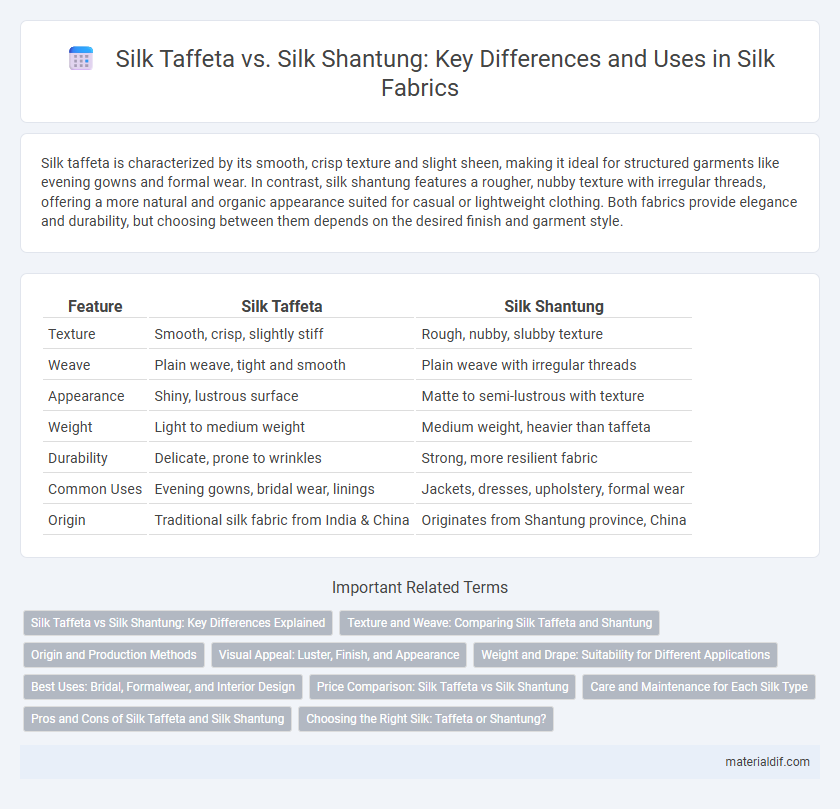 Silk Taffeta vs. Silk Shantung: Key Differences and Uses in Silk Fabrics

Silk taffeta is characterized by its smooth, crisp texture and slight sheen, making it ideal for structured garments like evening gowns and formal wear. In contrast, silk shantung features a rougher, nubby texture with irregular threads, offering a more natural and organic appearance suited for casual or lightweight clothing. Both fabrics provide elegance and durability, but choosing between them depends on the desired finish and garment style.

| Feature | Silk Taffeta | Silk Shantung |
|---|---|---|
| Texture | Smooth, crisp, slightly stiff | Rough, nubby, slubby texture |
| Weave | Plain weave, tight and smooth | Plain weave with irregular threads |
| Appearance | Shiny, lustrous surface | Matte to semi-lustrous with texture |
| Weight | Light to medium weight | Medium weight, heavier than taffeta |
| Durability | Delicate, prone to wrinkles | Strong, more resilient fabric |
| Common Uses | Evening gowns, bridal wear, linings | Jackets, dresses, upholstery, formal wear |
| Origin | Traditional silk fabric from India & China | Originates from Shantung province, China |

Important Related Terms

Silk Taffeta vs Silk Shantung: Key Differences Explained
Texture and Weave: Comparing Silk Taffeta and Shantung
Origin and Production Methods
Visual Appeal: Luster, Finish, and Appearance
Weight and Drape: Suitability for Different Applications
Best Uses: Bridal, Formalwear, and Interior Design
Price Comparison: Silk Taffeta vs Silk Shantung
Care and Maintenance for Each Silk Type
Pros and Cons of Silk Taffeta and Silk Shantung
Choosing the Right Silk: Taffeta or Shantung?

materialdif.com