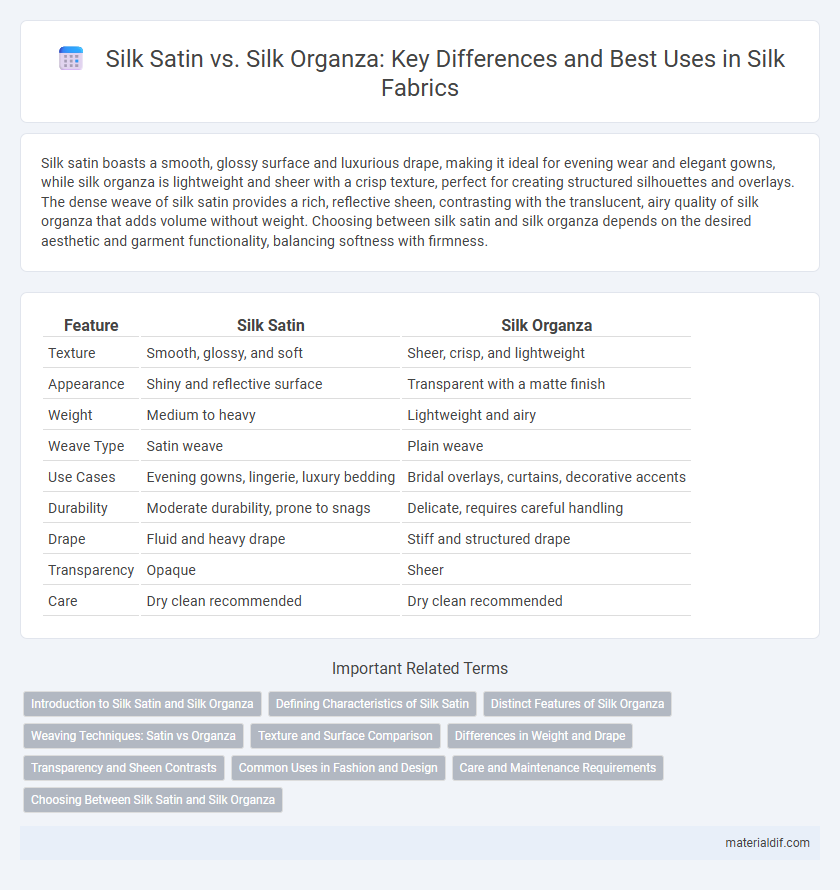 Silk Satin vs. Silk Organza: Key Differences and Best Uses in Silk Fabrics

Silk satin boasts a smooth, glossy surface and luxurious drape, making it ideal for evening wear and elegant gowns, while silk organza is lightweight and sheer with a crisp texture, perfect for creating structured silhouettes and overlays. The dense weave of silk satin provides a rich, reflective sheen, contrasting with the translucent, airy quality of silk organza that adds volume without weight. Choosing between silk satin and silk organza depends on the desired aesthetic and garment functionality, balancing softness with firmness.

| Feature | Silk Satin | Silk Organza |
|---|---|---|
| Texture | Smooth, glossy, and soft | Sheer, crisp, and lightweight |
| Appearance | Shiny and reflective surface | Transparent with a matte finish |
| Weight | Medium to heavy | Lightweight and airy |
| Weave Type | Satin weave | Plain weave |
| Use Cases | Evening gowns, lingerie, luxury bedding | Bridal overlays, curtains, decorative accents |
| Durability | Moderate durability, prone to snags | Delicate, requires careful handling |
| Drape | Fluid and heavy drape | Stiff and structured drape |
| Transparency | Opaque | Sheer |
| Care | Dry clean recommended | Dry clean recommended |

Important Related Terms

Introduction to Silk Satin and Silk Organza
Defining Characteristics of Silk Satin
Distinct Features of Silk Organza
Weaving Techniques: Satin vs Organza
Texture and Surface Comparison
Differences in Weight and Drape
Transparency and Sheen Contrasts
Common Uses in Fashion and Design
Care and Maintenance Requirements
Choosing Between Silk Satin and Silk Organza

materialdif.com