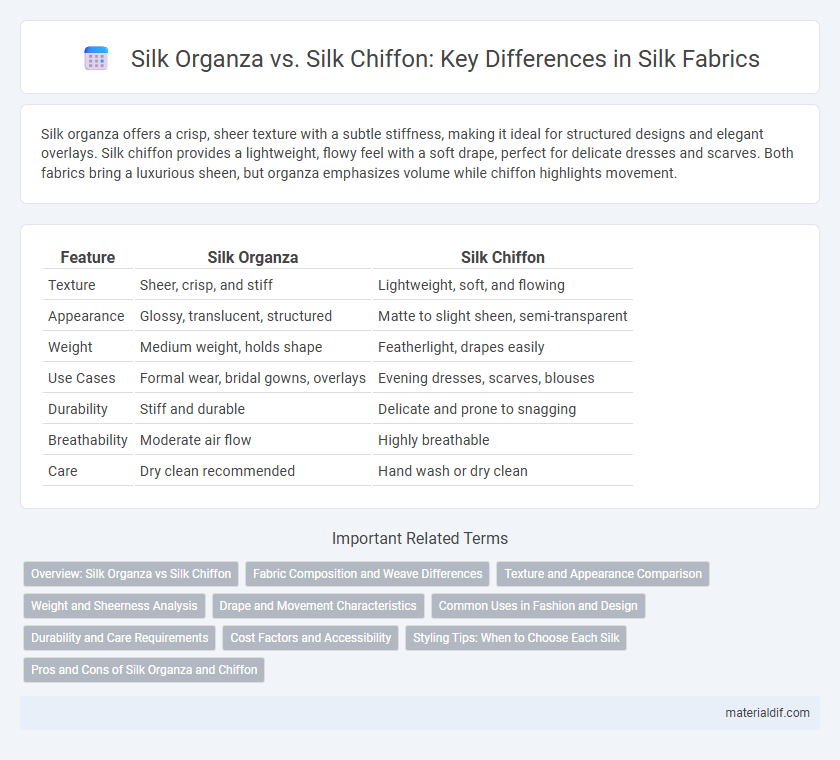 Silk Organza vs. Silk Chiffon: Key Differences in Silk Fabrics

Silk organza offers a crisp, sheer texture with a subtle stiffness, making it ideal for structured designs and elegant overlays. Silk chiffon provides a lightweight, flowy feel with a soft drape, perfect for delicate dresses and scarves. Both fabrics bring a luxurious sheen, but organza emphasizes volume while chiffon highlights movement.

| Feature | Silk Organza | Silk Chiffon |
|---|---|---|
| Texture | Sheer, crisp, and stiff | Lightweight, soft, and flowing |
| Appearance | Glossy, translucent, structured | Matte to slight sheen, semi-transparent |
| Weight | Medium weight, holds shape | Featherlight, drapes easily |
| Use Cases | Formal wear, bridal gowns, overlays | Evening dresses, scarves, blouses |
| Durability | Stiff and durable | Delicate and prone to snagging |
| Breathability | Moderate air flow | Highly breathable |
| Care | Dry clean recommended | Hand wash or dry clean |

Important Related Terms

Overview: Silk Organza vs Silk Chiffon
Fabric Composition and Weave Differences
Texture and Appearance Comparison
Weight and Sheerness Analysis
Drape and Movement Characteristics
Common Uses in Fashion and Design
Durability and Care Requirements
Cost Factors and Accessibility
Styling Tips: When to Choose Each Silk
Pros and Cons of Silk Organza and Chiffon

materialdif.com