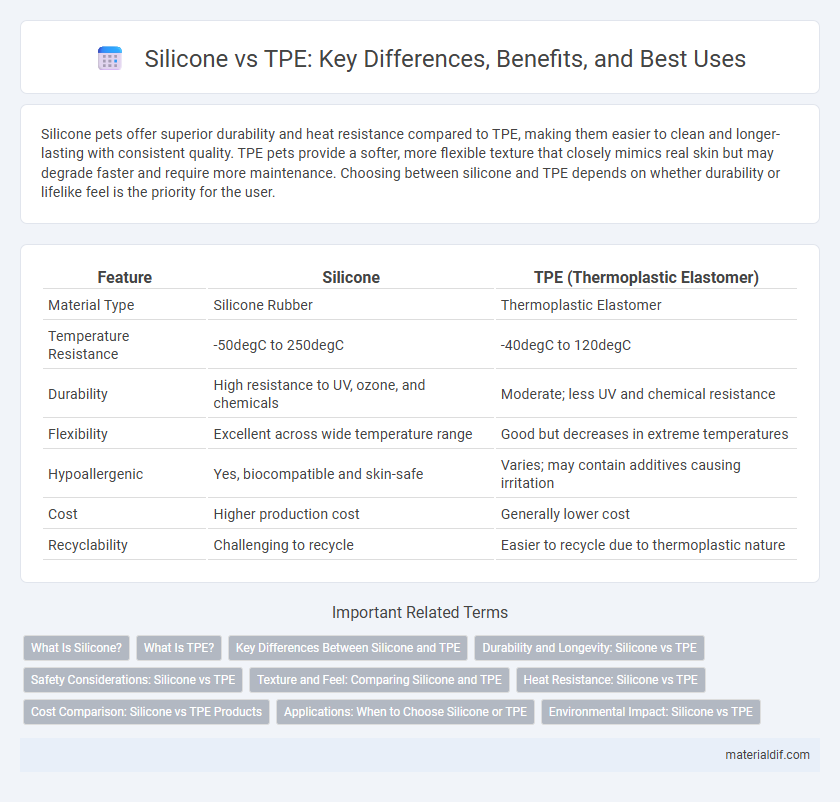 Silicone vs TPE: Key Differences, Benefits, and Best Uses

Silicone pets offer superior durability and heat resistance compared to TPE, making them easier to clean and longer-lasting with consistent quality. TPE pets provide a softer, more flexible texture that closely mimics real skin but may degrade faster and require more maintenance. Choosing between silicone and TPE depends on whether durability or lifelike feel is the priority for the user.

| Feature | Silicone | TPE (Thermoplastic Elastomer) |
|---|---|---|
| Material Type | Silicone Rubber | Thermoplastic Elastomer |
| Temperature Resistance | -50degC to 250degC | -40degC to 120degC |
| Durability | High resistance to UV, ozone, and chemicals | Moderate; less UV and chemical resistance |
| Flexibility | Excellent across wide temperature range | Good but decreases in extreme temperatures |
| Hypoallergenic | Yes, biocompatible and skin-safe | Varies; may contain additives causing irritation |
| Cost | Higher production cost | Generally lower cost |
| Recyclability | Challenging to recycle | Easier to recycle due to thermoplastic nature |

Important Related Terms

What Is Silicone? What Is TPE? Key Differences Between Silicone and TPE Durability and Longevity: Silicone vs TPE Safety Considerations: Silicone vs TPE Texture and Feel: Comparing Silicone and TPE Heat Resistance: Silicone vs TPE Cost Comparison: Silicone vs TPE Products Applications: When to Choose Silicone or TPE Environmental Impact: Silicone vs TPE

materialdif.com