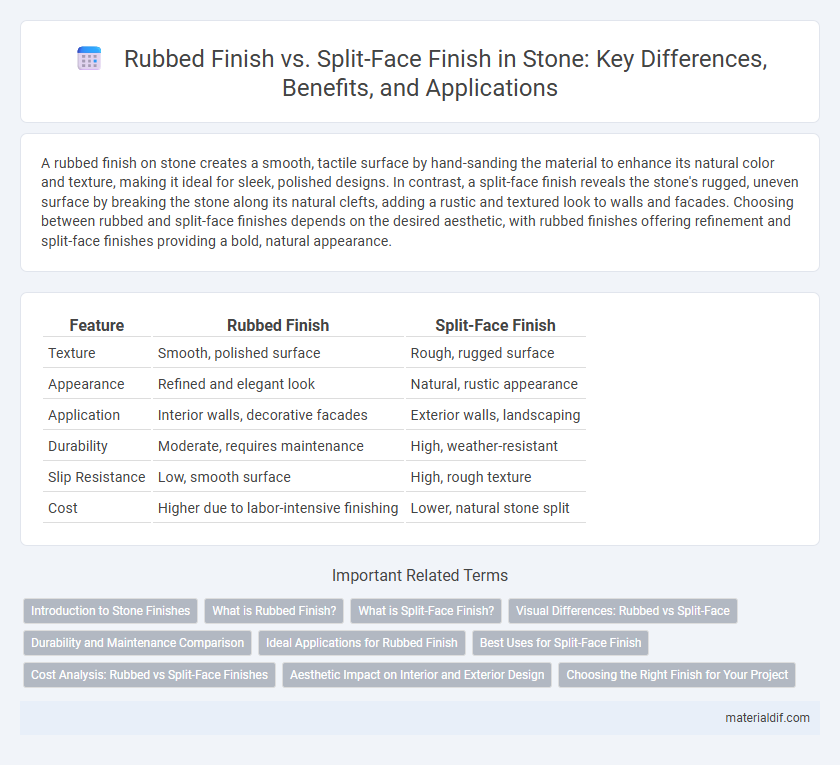 Rubbed Finish vs. Split-Face Finish in Stone: Key Differences, Benefits, and Applications

A rubbed finish on stone creates a smooth, tactile surface by hand-sanding the material to enhance its natural color and texture, making it ideal for sleek, polished designs. In contrast, a split-face finish reveals the stone's rugged, uneven surface by breaking the stone along its natural clefts, adding a rustic and textured look to walls and facades. Choosing between rubbed and split-face finishes depends on the desired aesthetic, with rubbed finishes offering refinement and split-face finishes providing a bold, natural appearance.

| Feature | Rubbed Finish | Split-Face Finish |
|---|---|---|
| Texture | Smooth, polished surface | Rough, rugged surface |
| Appearance | Refined and elegant look | Natural, rustic appearance |
| Application | Interior walls, decorative facades | Exterior walls, landscaping |
| Durability | Moderate, requires maintenance | High, weather-resistant |
| Slip Resistance | Low, smooth surface | High, rough texture |
| Cost | Higher due to labor-intensive finishing | Lower, natural stone split |

Important Related Terms

Introduction to Stone Finishes
What is Rubbed Finish?
What is Split-Face Finish?
Visual Differences: Rubbed vs Split-Face
Durability and Maintenance Comparison
Ideal Applications for Rubbed Finish
Best Uses for Split-Face Finish
Cost Analysis: Rubbed vs Split-Face Finishes
Aesthetic Impact on Interior and Exterior Design
Choosing the Right Finish for Your Project

materialdif.com