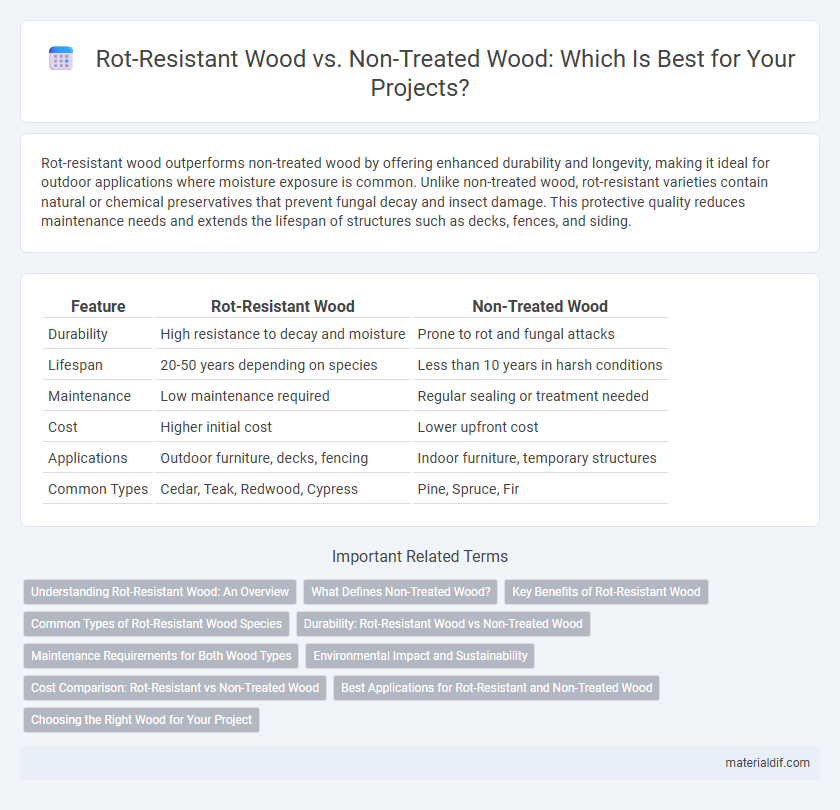 Rot-Resistant Wood vs. Non-Treated Wood: Which Is Best for Your Projects?

Rot-resistant wood outperforms non-treated wood by offering enhanced durability and longevity, making it ideal for outdoor applications where moisture exposure is common. Unlike non-treated wood, rot-resistant varieties contain natural or chemical preservatives that prevent fungal decay and insect damage. This protective quality reduces maintenance needs and extends the lifespan of structures such as decks, fences, and siding.

| Feature | Rot-Resistant Wood | Non-Treated Wood |
|---|---|---|
| Durability | High resistance to decay and moisture | Prone to rot and fungal attacks |
| Lifespan | 20-50 years depending on species | Less than 10 years in harsh conditions |
| Maintenance | Low maintenance required | Regular sealing or treatment needed |
| Cost | Higher initial cost | Lower upfront cost |
| Applications | Outdoor furniture, decks, fencing | Indoor furniture, temporary structures |
| Common Types | Cedar, Teak, Redwood, Cypress | Pine, Spruce, Fir |

Important Related Terms

Understanding Rot-Resistant Wood: An Overview
What Defines Non-Treated Wood?
Key Benefits of Rot-Resistant Wood
Common Types of Rot-Resistant Wood Species
Durability: Rot-Resistant Wood vs Non-Treated Wood
Maintenance Requirements for Both Wood Types
Environmental Impact and Sustainability
Cost Comparison: Rot-Resistant vs Non-Treated Wood
Best Applications for Rot-Resistant and Non-Treated Wood
Choosing the Right Wood for Your Project

materialdif.com