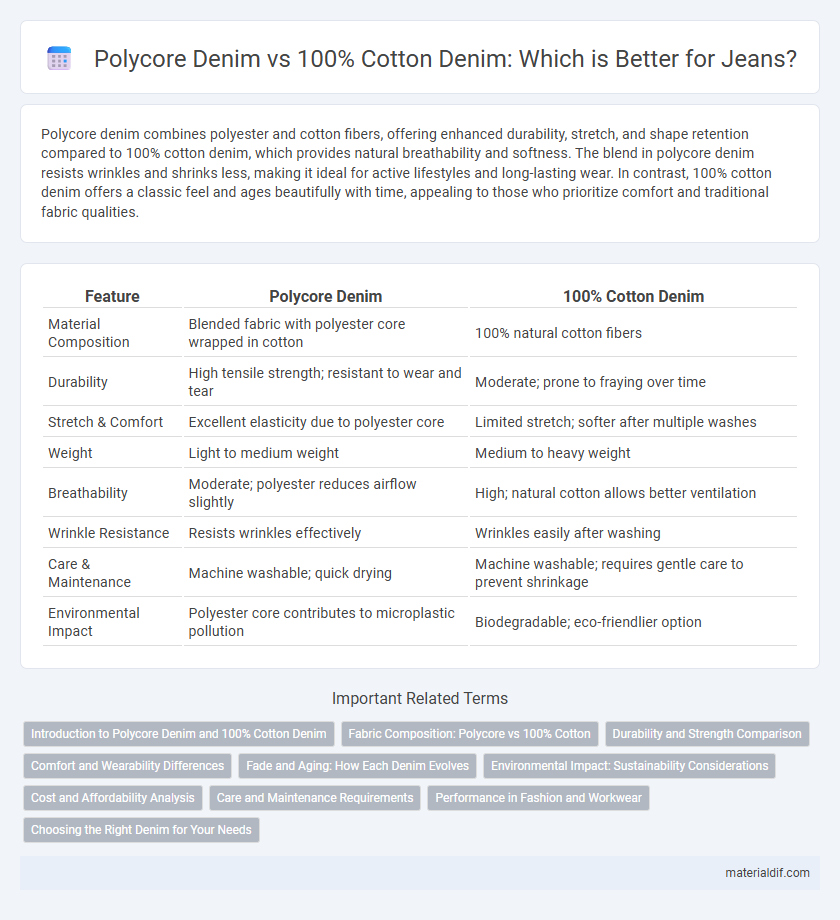 Polycore Denim vs 100% Cotton Denim: Which is Better for Jeans?

Polycore denim combines polyester and cotton fibers, offering enhanced durability, stretch, and shape retention compared to 100% cotton denim, which provides natural breathability and softness. The blend in polycore denim resists wrinkles and shrinks less, making it ideal for active lifestyles and long-lasting wear. In contrast, 100% cotton denim offers a classic feel and ages beautifully with time, appealing to those who prioritize comfort and traditional fabric qualities.

| Feature | Polycore Denim | 100% Cotton Denim |
|---|---|---|
| Material Composition | Blended fabric with polyester core wrapped in cotton | 100% natural cotton fibers |
| Durability | High tensile strength; resistant to wear and tear | Moderate; prone to fraying over time |
| Stretch & Comfort | Excellent elasticity due to polyester core | Limited stretch; softer after multiple washes |
| Weight | Light to medium weight | Medium to heavy weight |
| Breathability | Moderate; polyester reduces airflow slightly | High; natural cotton allows better ventilation |
| Wrinkle Resistance | Resists wrinkles effectively | Wrinkles easily after washing |
| Care & Maintenance | Machine washable; quick drying | Machine washable; requires gentle care to prevent shrinkage |
| Environmental Impact | Polyester core contributes to microplastic pollution | Biodegradable; eco-friendlier option |

Important Related Terms

Introduction to Polycore Denim and 100% Cotton Denim
Fabric Composition: Polycore vs 100% Cotton
Durability and Strength Comparison
Comfort and Wearability Differences
Fade and Aging: How Each Denim Evolves
Environmental Impact: Sustainability Considerations
Cost and Affordability Analysis
Care and Maintenance Requirements
Performance in Fashion and Workwear
Choosing the Right Denim for Your Needs

materialdif.com