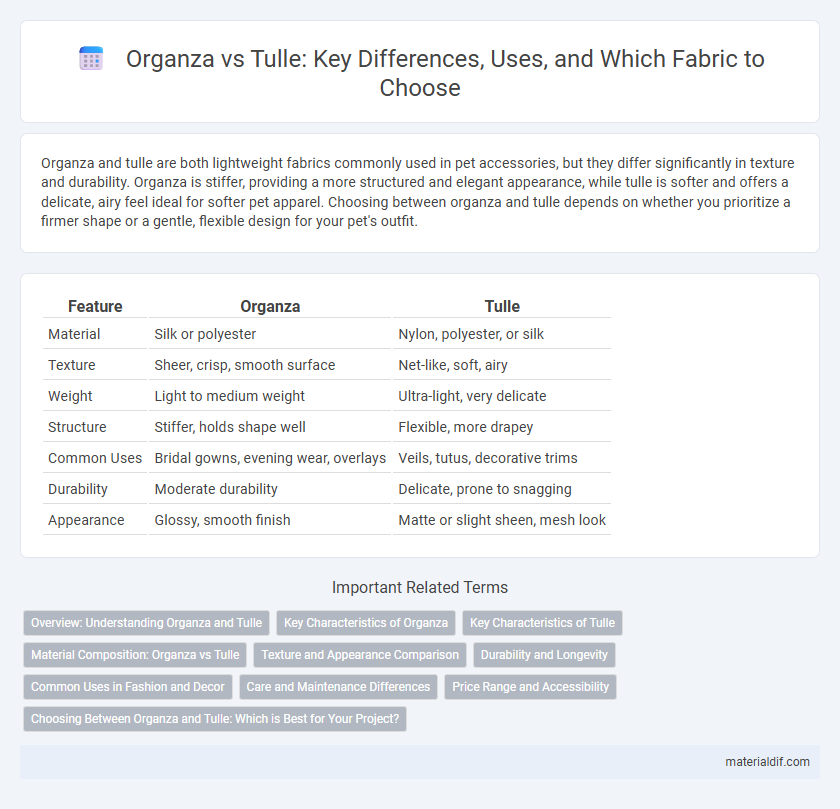 Organza vs Tulle: Key Differences, Uses, and Which Fabric to Choose

Organza and tulle are both lightweight fabrics commonly used in pet accessories, but they differ significantly in texture and durability. Organza is stiffer, providing a more structured and elegant appearance, while tulle is softer and offers a delicate, airy feel ideal for softer pet apparel. Choosing between organza and tulle depends on whether you prioritize a firmer shape or a gentle, flexible design for your pet's outfit.

| Feature | Organza | Tulle |
|---|---|---|
| Material | Silk or polyester | Nylon, polyester, or silk |
| Texture | Sheer, crisp, smooth surface | Net-like, soft, airy |
| Weight | Light to medium weight | Ultra-light, very delicate |
| Structure | Stiffer, holds shape well | Flexible, more drapey |
| Common Uses | Bridal gowns, evening wear, overlays | Veils, tutus, decorative trims |
| Durability | Moderate durability | Delicate, prone to snagging |
| Appearance | Glossy, smooth finish | Matte or slight sheen, mesh look |

Important Related Terms

Overview: Understanding Organza and Tulle
Key Characteristics of Organza
Key Characteristics of Tulle
Material Composition: Organza vs Tulle
Texture and Appearance Comparison
Durability and Longevity
Common Uses in Fashion and Decor
Care and Maintenance Differences
Price Range and Accessibility
Choosing Between Organza and Tulle: Which is Best for Your Project?

materialdif.com