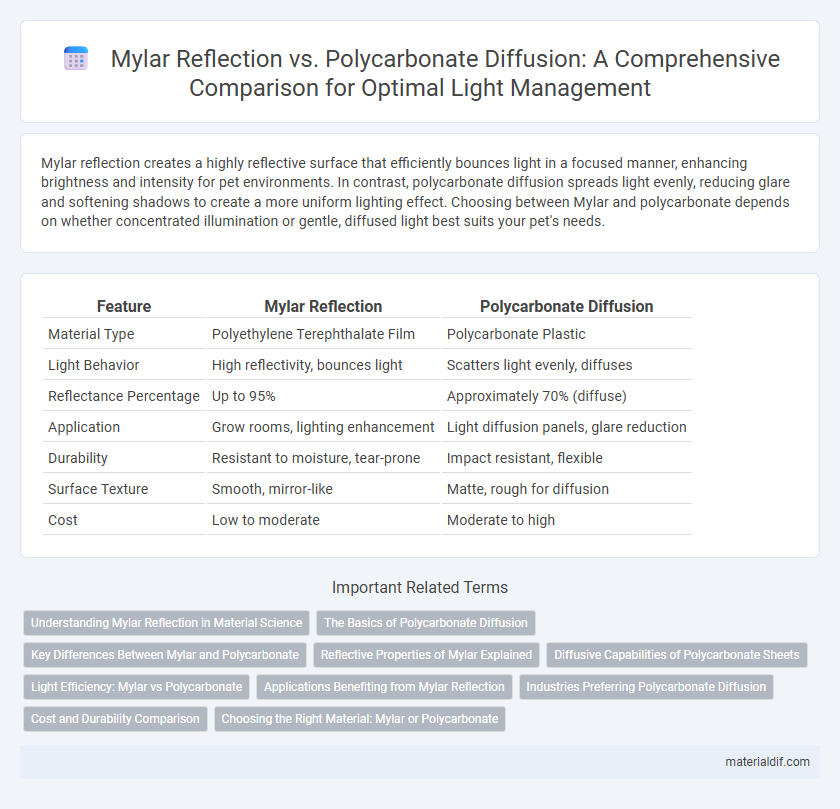 Mylar Reflection vs. Polycarbonate Diffusion: A Comprehensive Comparison for Optimal Light Management

Mylar reflection creates a highly reflective surface that efficiently bounces light in a focused manner, enhancing brightness and intensity for pet environments. In contrast, polycarbonate diffusion spreads light evenly, reducing glare and softening shadows to create a more uniform lighting effect. Choosing between Mylar and polycarbonate depends on whether concentrated illumination or gentle, diffused light best suits your pet's needs.

| Feature | Mylar Reflection | Polycarbonate Diffusion |
|---|---|---|
| Material Type | Polyethylene Terephthalate Film | Polycarbonate Plastic |
| Light Behavior | High reflectivity, bounces light | Scatters light evenly, diffuses |
| Reflectance Percentage | Up to 95% | Approximately 70% (diffuse) |
| Application | Grow rooms, lighting enhancement | Light diffusion panels, glare reduction |
| Durability | Resistant to moisture, tear-prone | Impact resistant, flexible |
| Surface Texture | Smooth, mirror-like | Matte, rough for diffusion |
| Cost | Low to moderate | Moderate to high |

Important Related Terms

Understanding Mylar Reflection in Material Science
The Basics of Polycarbonate Diffusion
Key Differences Between Mylar and Polycarbonate
Reflective Properties of Mylar Explained
Diffusive Capabilities of Polycarbonate Sheets
Light Efficiency: Mylar vs Polycarbonate
Applications Benefiting from Mylar Reflection
Industries Preferring Polycarbonate Diffusion
Cost and Durability Comparison
Choosing the Right Material: Mylar or Polycarbonate

materialdif.com