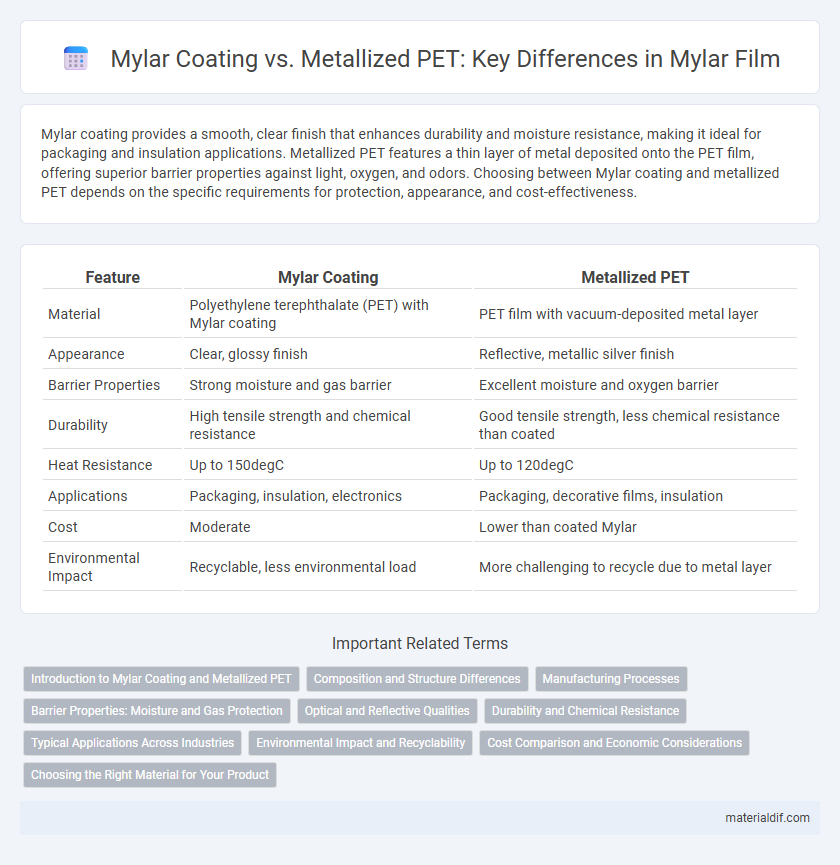 Mylar Coating vs. Metallized PET: Key Differences in Mylar Film

Mylar coating provides a smooth, clear finish that enhances durability and moisture resistance, making it ideal for packaging and insulation applications. Metallized PET features a thin layer of metal deposited onto the PET film, offering superior barrier properties against light, oxygen, and odors. Choosing between Mylar coating and metallized PET depends on the specific requirements for protection, appearance, and cost-effectiveness.

| Feature | Mylar Coating | Metallized PET |
|---|---|---|
| Material | Polyethylene terephthalate (PET) with Mylar coating | PET film with vacuum-deposited metal layer |
| Appearance | Clear, glossy finish | Reflective, metallic silver finish |
| Barrier Properties | Strong moisture and gas barrier | Excellent moisture and oxygen barrier |
| Durability | High tensile strength and chemical resistance | Good tensile strength, less chemical resistance than coated |
| Heat Resistance | Up to 150degC | Up to 120degC |
| Applications | Packaging, insulation, electronics | Packaging, decorative films, insulation |
| Cost | Moderate | Lower than coated Mylar |
| Environmental Impact | Recyclable, less environmental load | More challenging to recycle due to metal layer |

Important Related Terms

Introduction to Mylar Coating and Metallized PET
Composition and Structure Differences
Manufacturing Processes
Barrier Properties: Moisture and Gas Protection
Optical and Reflective Qualities
Durability and Chemical Resistance
Typical Applications Across Industries
Environmental Impact and Recyclability
Cost Comparison and Economic Considerations
Choosing the Right Material for Your Product

materialdif.com