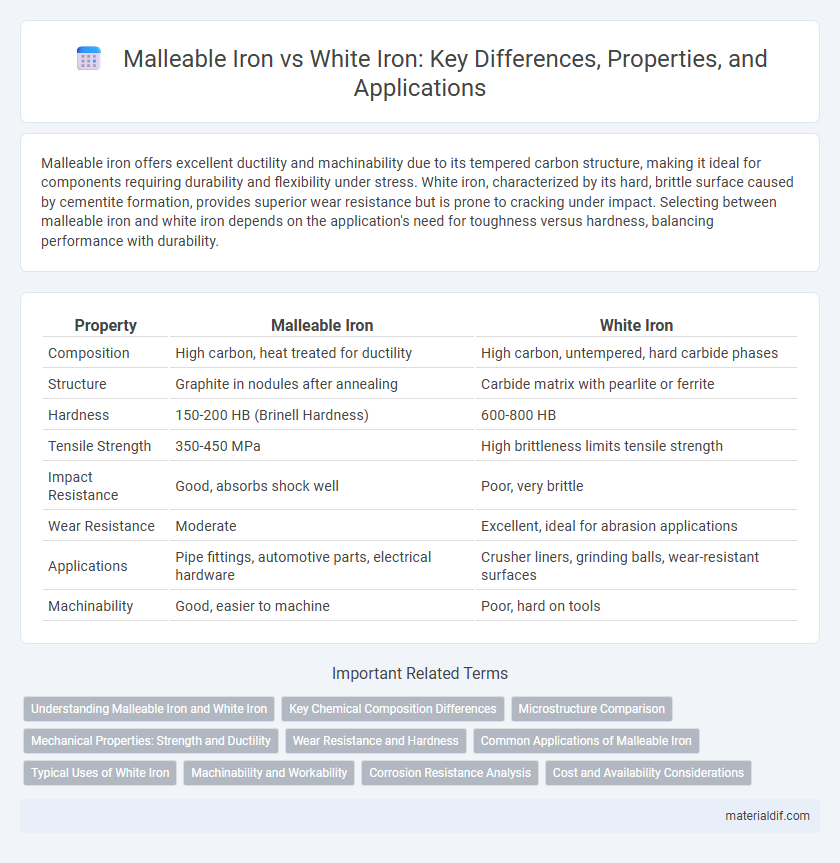 Malleable Iron vs White Iron: Key Differences, Properties, and Applications

Malleable iron offers excellent ductility and machinability due to its tempered carbon structure, making it ideal for components requiring durability and flexibility under stress. White iron, characterized by its hard, brittle surface caused by cementite formation, provides superior wear resistance but is prone to cracking under impact. Selecting between malleable iron and white iron depends on the application's need for toughness versus hardness, balancing performance with durability.

| Property | Malleable Iron | White Iron |
|---|---|---|
| Composition | High carbon, heat treated for ductility | High carbon, untempered, hard carbide phases |
| Structure | Graphite in nodules after annealing | Carbide matrix with pearlite or ferrite |
| Hardness | 150-200 HB (Brinell Hardness) | 600-800 HB |
| Tensile Strength | 350-450 MPa | High brittleness limits tensile strength |
| Impact Resistance | Good, absorbs shock well | Poor, very brittle |
| Wear Resistance | Moderate | Excellent, ideal for abrasion applications |
| Applications | Pipe fittings, automotive parts, electrical hardware | Crusher liners, grinding balls, wear-resistant surfaces |
| Machinability | Good, easier to machine | Poor, hard on tools |

Important Related Terms

Understanding Malleable Iron and White Iron
Key Chemical Composition Differences
Microstructure Comparison
Mechanical Properties: Strength and Ductility
Wear Resistance and Hardness
Common Applications of Malleable Iron
Typical Uses of White Iron
Machinability and Workability
Corrosion Resistance Analysis
Cost and Availability Considerations

materialdif.com