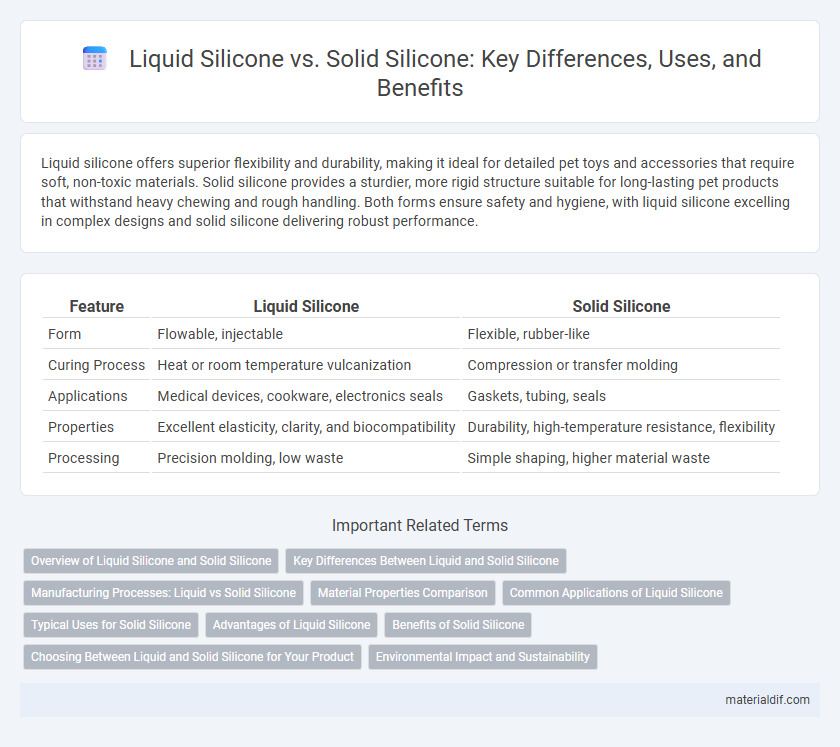 Liquid Silicone vs. Solid Silicone: Key Differences, Uses, and Benefits

Liquid silicone offers superior flexibility and durability, making it ideal for detailed pet toys and accessories that require soft, non-toxic materials. Solid silicone provides a sturdier, more rigid structure suitable for long-lasting pet products that withstand heavy chewing and rough handling. Both forms ensure safety and hygiene, with liquid silicone excelling in complex designs and solid silicone delivering robust performance.

| Feature | Liquid Silicone | Solid Silicone |
|---|---|---|
| Form | Flowable, injectable | Flexible, rubber-like |
| Curing Process | Heat or room temperature vulcanization | Compression or transfer molding |
| Applications | Medical devices, cookware, electronics seals | Gaskets, tubing, seals |
| Properties | Excellent elasticity, clarity, and biocompatibility | Durability, high-temperature resistance, flexibility |
| Processing | Precision molding, low waste | Simple shaping, higher material waste |

Important Related Terms

Overview of Liquid Silicone and Solid Silicone
Key Differences Between Liquid and Solid Silicone
Manufacturing Processes: Liquid vs Solid Silicone
Material Properties Comparison
Common Applications of Liquid Silicone
Typical Uses for Solid Silicone
Advantages of Liquid Silicone
Benefits of Solid Silicone
Choosing Between Liquid and Solid Silicone for Your Product
Environmental Impact and Sustainability

materialdif.com