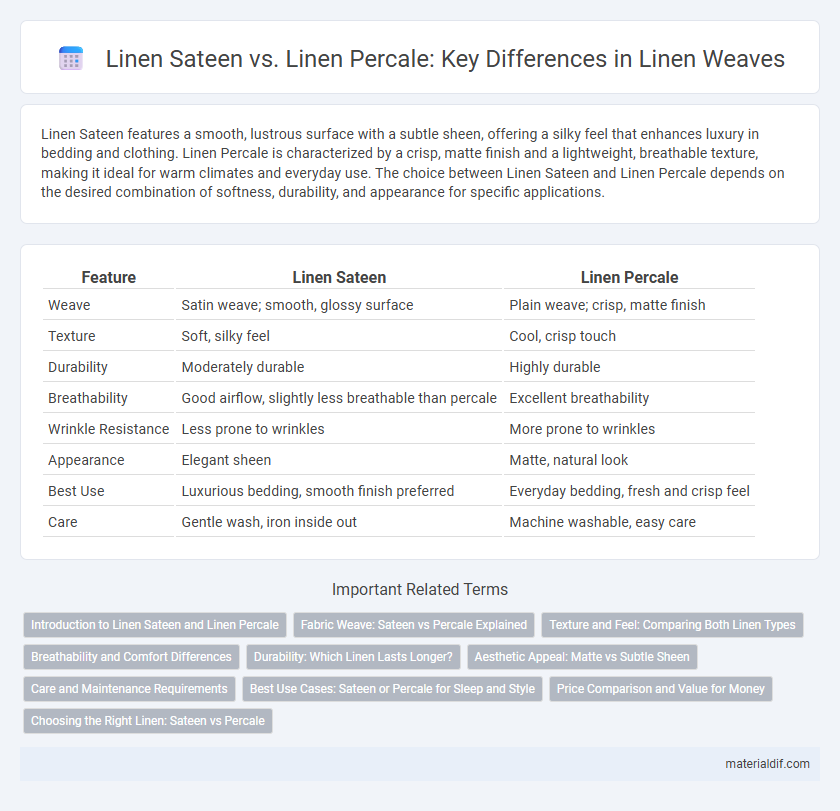 Linen Sateen vs. Linen Percale: Key Differences in Linen Weaves

Linen Sateen features a smooth, lustrous surface with a subtle sheen, offering a silky feel that enhances luxury in bedding and clothing. Linen Percale is characterized by a crisp, matte finish and a lightweight, breathable texture, making it ideal for warm climates and everyday use. The choice between Linen Sateen and Linen Percale depends on the desired combination of softness, durability, and appearance for specific applications.

| Feature | Linen Sateen | Linen Percale |
|---|---|---|
| Weave | Satin weave; smooth, glossy surface | Plain weave; crisp, matte finish |
| Texture | Soft, silky feel | Cool, crisp touch |
| Durability | Moderately durable | Highly durable |
| Breathability | Good airflow, slightly less breathable than percale | Excellent breathability |
| Wrinkle Resistance | Less prone to wrinkles | More prone to wrinkles |
| Appearance | Elegant sheen | Matte, natural look |
| Best Use | Luxurious bedding, smooth finish preferred | Everyday bedding, fresh and crisp feel |
| Care | Gentle wash, iron inside out | Machine washable, easy care |

Important Related Terms

Introduction to Linen Sateen and Linen Percale
Fabric Weave: Sateen vs Percale Explained
Texture and Feel: Comparing Both Linen Types
Breathability and Comfort Differences
Durability: Which Linen Lasts Longer?
Aesthetic Appeal: Matte vs Subtle Sheen
Care and Maintenance Requirements
Best Use Cases: Sateen or Percale for Sleep and Style
Price Comparison and Value for Money
Choosing the Right Linen: Sateen vs Percale

materialdif.com