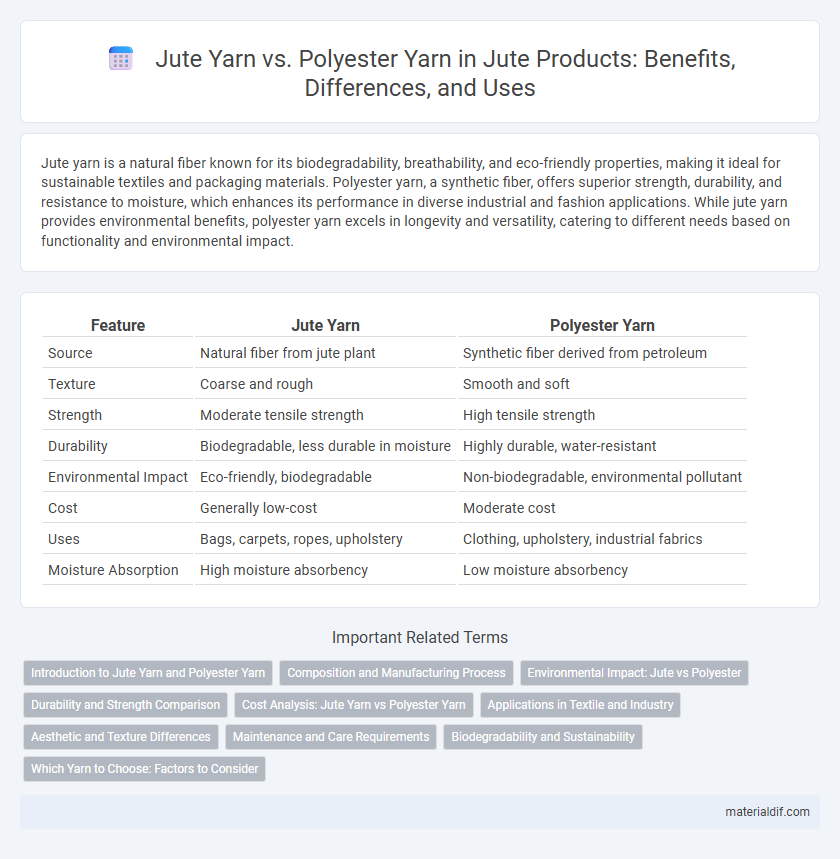 Jute Yarn vs. Polyester Yarn in Jute Products: Benefits, Differences, and Uses

Jute yarn is a natural fiber known for its biodegradability, breathability, and eco-friendly properties, making it ideal for sustainable textiles and packaging materials. Polyester yarn, a synthetic fiber, offers superior strength, durability, and resistance to moisture, which enhances its performance in diverse industrial and fashion applications. While jute yarn provides environmental benefits, polyester yarn excels in longevity and versatility, catering to different needs based on functionality and environmental impact.

| Feature | Jute Yarn | Polyester Yarn |
|---|---|---|
| Source | Natural fiber from jute plant | Synthetic fiber derived from petroleum |
| Texture | Coarse and rough | Smooth and soft |
| Strength | Moderate tensile strength | High tensile strength |
| Durability | Biodegradable, less durable in moisture | Highly durable, water-resistant |
| Environmental Impact | Eco-friendly, biodegradable | Non-biodegradable, environmental pollutant |
| Cost | Generally low-cost | Moderate cost |
| Uses | Bags, carpets, ropes, upholstery | Clothing, upholstery, industrial fabrics |
| Moisture Absorption | High moisture absorbency | Low moisture absorbency |

Important Related Terms

Introduction to Jute Yarn and Polyester Yarn
Composition and Manufacturing Process
Environmental Impact: Jute vs Polyester
Durability and Strength Comparison
Cost Analysis: Jute Yarn vs Polyester Yarn
Applications in Textile and Industry
Aesthetic and Texture Differences
Maintenance and Care Requirements
Biodegradability and Sustainability
Which Yarn to Choose: Factors to Consider

materialdif.com