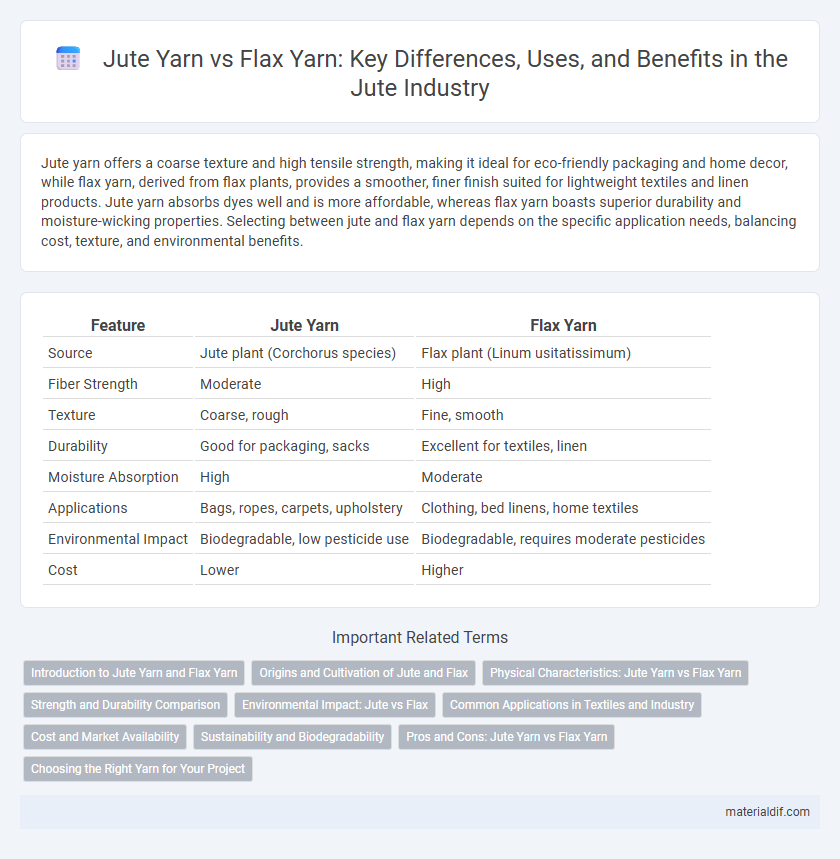 Jute Yarn vs Flax Yarn: Key Differences, Uses, and Benefits in the Jute Industry

Jute yarn offers a coarse texture and high tensile strength, making it ideal for eco-friendly packaging and home decor, while flax yarn, derived from flax plants, provides a smoother, finer finish suited for lightweight textiles and linen products. Jute yarn absorbs dyes well and is more affordable, whereas flax yarn boasts superior durability and moisture-wicking properties. Selecting between jute and flax yarn depends on the specific application needs, balancing cost, texture, and environmental benefits.

| Feature | Jute Yarn | Flax Yarn |
|---|---|---|
| Source | Jute plant (Corchorus species) | Flax plant (Linum usitatissimum) |
| Fiber Strength | Moderate | High |
| Texture | Coarse, rough | Fine, smooth |
| Durability | Good for packaging, sacks | Excellent for textiles, linen |
| Moisture Absorption | High | Moderate |
| Applications | Bags, ropes, carpets, upholstery | Clothing, bed linens, home textiles |
| Environmental Impact | Biodegradable, low pesticide use | Biodegradable, requires moderate pesticides |
| Cost | Lower | Higher |

Important Related Terms

Introduction to Jute Yarn and Flax Yarn
Origins and Cultivation of Jute and Flax
Physical Characteristics: Jute Yarn vs Flax Yarn
Strength and Durability Comparison
Environmental Impact: Jute vs Flax
Common Applications in Textiles and Industry
Cost and Market Availability
Sustainability and Biodegradability
Pros and Cons: Jute Yarn vs Flax Yarn
Choosing the Right Yarn for Your Project

materialdif.com