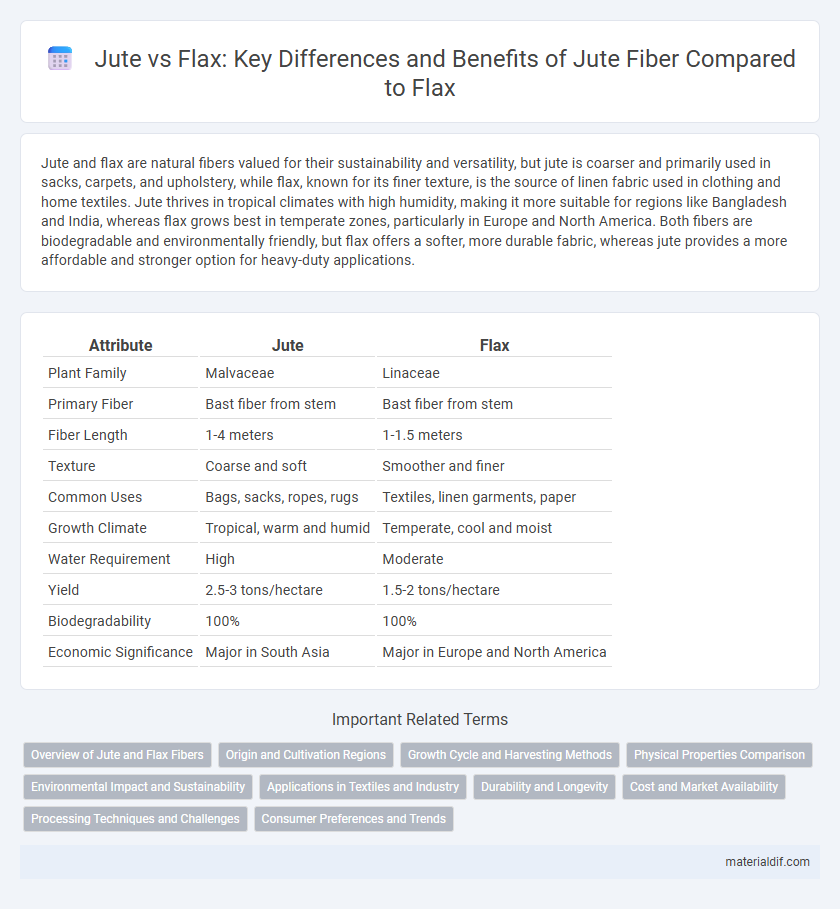 Jute vs Flax: Key Differences and Benefits of Jute Fiber Compared to Flax

Jute and flax are natural fibers valued for their sustainability and versatility, but jute is coarser and primarily used in sacks, carpets, and upholstery, while flax, known for its finer texture, is the source of linen fabric used in clothing and home textiles. Jute thrives in tropical climates with high humidity, making it more suitable for regions like Bangladesh and India, whereas flax grows best in temperate zones, particularly in Europe and North America. Both fibers are biodegradable and environmentally friendly, but flax offers a softer, more durable fabric, whereas jute provides a more affordable and stronger option for heavy-duty applications.

| Attribute | Jute | Flax |
|---|---|---|
| Plant Family | Malvaceae | Linaceae |
| Primary Fiber | Bast fiber from stem | Bast fiber from stem |
| Fiber Length | 1-4 meters | 1-1.5 meters |
| Texture | Coarse and soft | Smoother and finer |
| Common Uses | Bags, sacks, ropes, rugs | Textiles, linen garments, paper |
| Growth Climate | Tropical, warm and humid | Temperate, cool and moist |
| Water Requirement | High | Moderate |
| Yield | 2.5-3 tons/hectare | 1.5-2 tons/hectare |
| Biodegradability | 100% | 100% |
| Economic Significance | Major in South Asia | Major in Europe and North America |

Important Related Terms

Overview of Jute and Flax Fibers
Origin and Cultivation Regions
Growth Cycle and Harvesting Methods
Physical Properties Comparison
Environmental Impact and Sustainability
Applications in Textiles and Industry
Durability and Longevity
Cost and Market Availability
Processing Techniques and Challenges
Consumer Preferences and Trends

materialdif.com