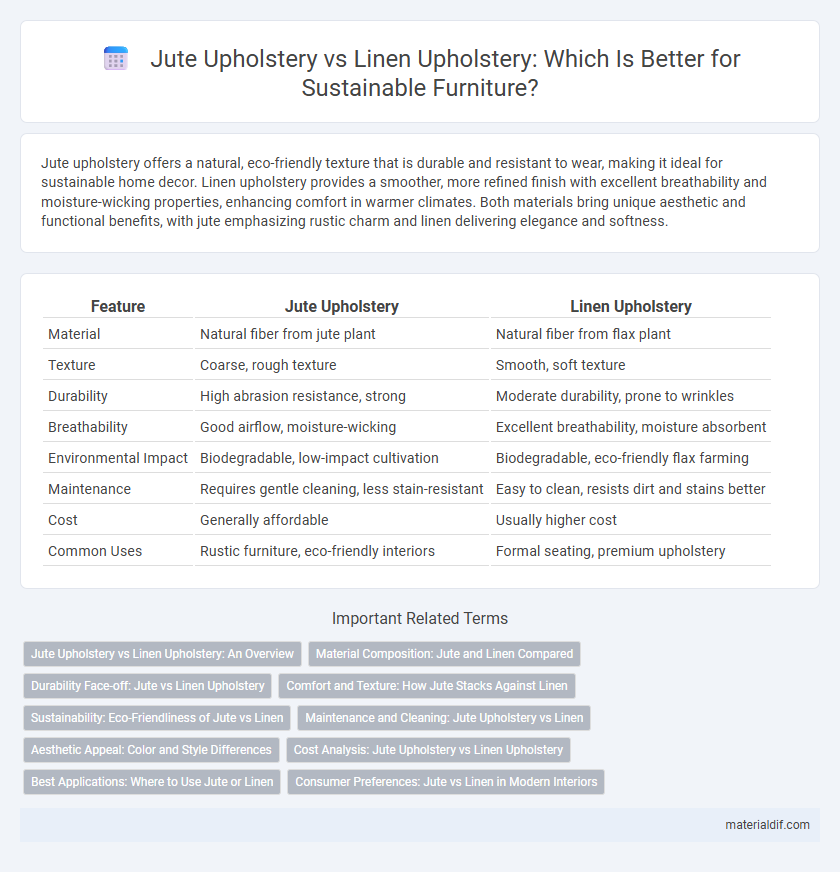 Jute Upholstery vs Linen Upholstery: Which Is Better for Sustainable Furniture?

Jute upholstery offers a natural, eco-friendly texture that is durable and resistant to wear, making it ideal for sustainable home decor. Linen upholstery provides a smoother, more refined finish with excellent breathability and moisture-wicking properties, enhancing comfort in warmer climates. Both materials bring unique aesthetic and functional benefits, with jute emphasizing rustic charm and linen delivering elegance and softness.

| Feature | Jute Upholstery | Linen Upholstery |
|---|---|---|
| Material | Natural fiber from jute plant | Natural fiber from flax plant |
| Texture | Coarse, rough texture | Smooth, soft texture |
| Durability | High abrasion resistance, strong | Moderate durability, prone to wrinkles |
| Breathability | Good airflow, moisture-wicking | Excellent breathability, moisture absorbent |
| Environmental Impact | Biodegradable, low-impact cultivation | Biodegradable, eco-friendly flax farming |
| Maintenance | Requires gentle cleaning, less stain-resistant | Easy to clean, resists dirt and stains better |
| Cost | Generally affordable | Usually higher cost |
| Common Uses | Rustic furniture, eco-friendly interiors | Formal seating, premium upholstery |

Important Related Terms

Jute Upholstery vs Linen Upholstery: An Overview
Material Composition: Jute and Linen Compared
Durability Face-off: Jute vs Linen Upholstery
Comfort and Texture: How Jute Stacks Against Linen
Sustainability: Eco-Friendliness of Jute vs Linen
Maintenance and Cleaning: Jute Upholstery vs Linen
Aesthetic Appeal: Color and Style Differences
Cost Analysis: Jute Upholstery vs Linen Upholstery
Best Applications: Where to Use Jute or Linen
Consumer Preferences: Jute vs Linen in Modern Interiors

materialdif.com