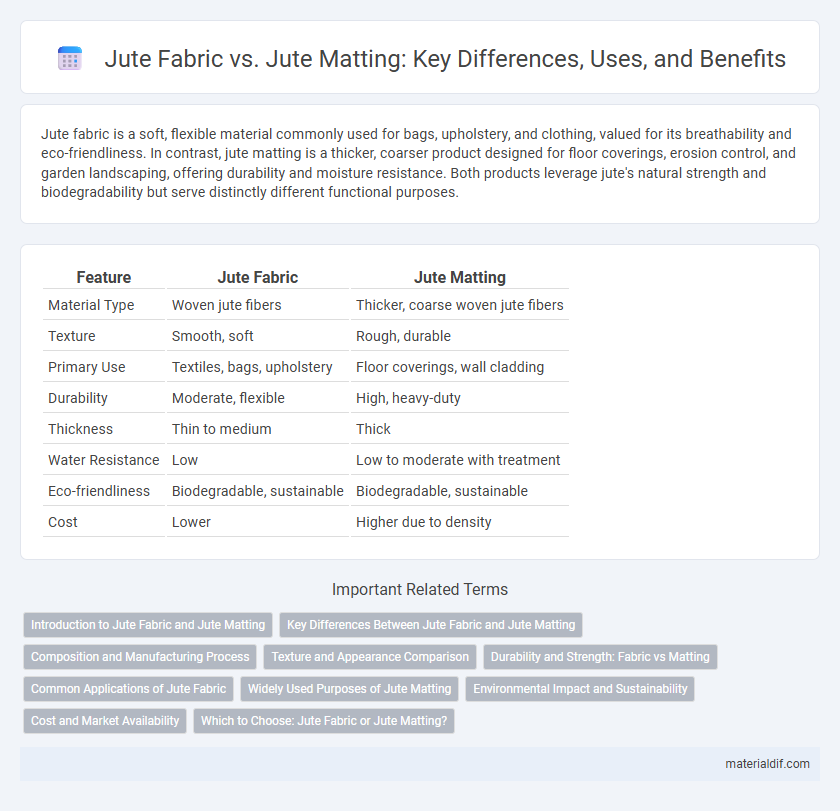 Jute Fabric vs. Jute Matting: Key Differences, Uses, and Benefits

Jute fabric is a soft, flexible material commonly used for bags, upholstery, and clothing, valued for its breathability and eco-friendliness. In contrast, jute matting is a thicker, coarser product designed for floor coverings, erosion control, and garden landscaping, offering durability and moisture resistance. Both products leverage jute's natural strength and biodegradability but serve distinctly different functional purposes.

| Feature | Jute Fabric | Jute Matting |
|---|---|---|
| Material Type | Woven jute fibers | Thicker, coarse woven jute fibers |
| Texture | Smooth, soft | Rough, durable |
| Primary Use | Textiles, bags, upholstery | Floor coverings, wall cladding |
| Durability | Moderate, flexible | High, heavy-duty |
| Thickness | Thin to medium | Thick |
| Water Resistance | Low | Low to moderate with treatment |
| Eco-friendliness | Biodegradable, sustainable | Biodegradable, sustainable |
| Cost | Lower | Higher due to density |

Important Related Terms

Introduction to Jute Fabric and Jute Matting
Key Differences Between Jute Fabric and Jute Matting
Composition and Manufacturing Process
Texture and Appearance Comparison
Durability and Strength: Fabric vs Matting
Common Applications of Jute Fabric
Widely Used Purposes of Jute Matting
Environmental Impact and Sustainability
Cost and Market Availability
Which to Choose: Jute Fabric or Jute Matting?

materialdif.com