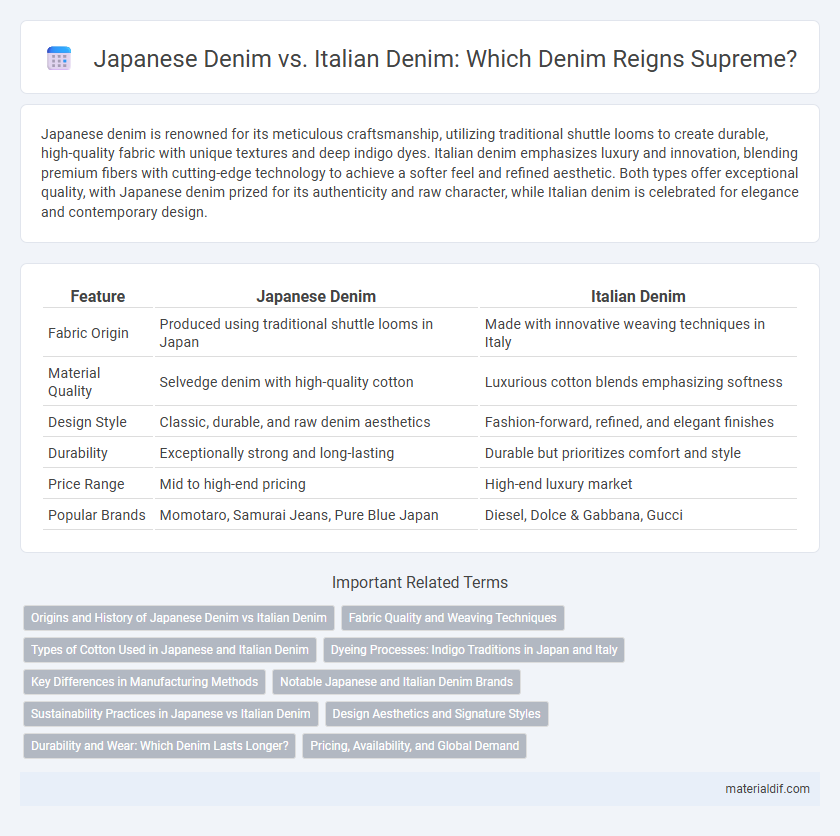 Japanese Denim vs. Italian Denim: Which Denim Reigns Supreme?

Japanese denim is renowned for its meticulous craftsmanship, utilizing traditional shuttle looms to create durable, high-quality fabric with unique textures and deep indigo dyes. Italian denim emphasizes luxury and innovation, blending premium fibers with cutting-edge technology to achieve a softer feel and refined aesthetic. Both types offer exceptional quality, with Japanese denim prized for its authenticity and raw character, while Italian denim is celebrated for elegance and contemporary design.

| Feature | Japanese Denim | Italian Denim |
|---|---|---|
| Fabric Origin | Produced using traditional shuttle looms in Japan | Made with innovative weaving techniques in Italy |
| Material Quality | Selvedge denim with high-quality cotton | Luxurious cotton blends emphasizing softness |
| Design Style | Classic, durable, and raw denim aesthetics | Fashion-forward, refined, and elegant finishes |
| Durability | Exceptionally strong and long-lasting | Durable but prioritizes comfort and style |
| Price Range | Mid to high-end pricing | High-end luxury market |
| Popular Brands | Momotaro, Samurai Jeans, Pure Blue Japan | Diesel, Dolce & Gabbana, Gucci |

Important Related Terms

Origins and History of Japanese Denim vs Italian Denim
Fabric Quality and Weaving Techniques
Types of Cotton Used in Japanese and Italian Denim
Dyeing Processes: Indigo Traditions in Japan and Italy
Key Differences in Manufacturing Methods
Notable Japanese and Italian Denim Brands
Sustainability Practices in Japanese vs Italian Denim
Design Aesthetics and Signature Styles
Durability and Wear: Which Denim Lasts Longer?
Pricing, Availability, and Global Demand

materialdif.com