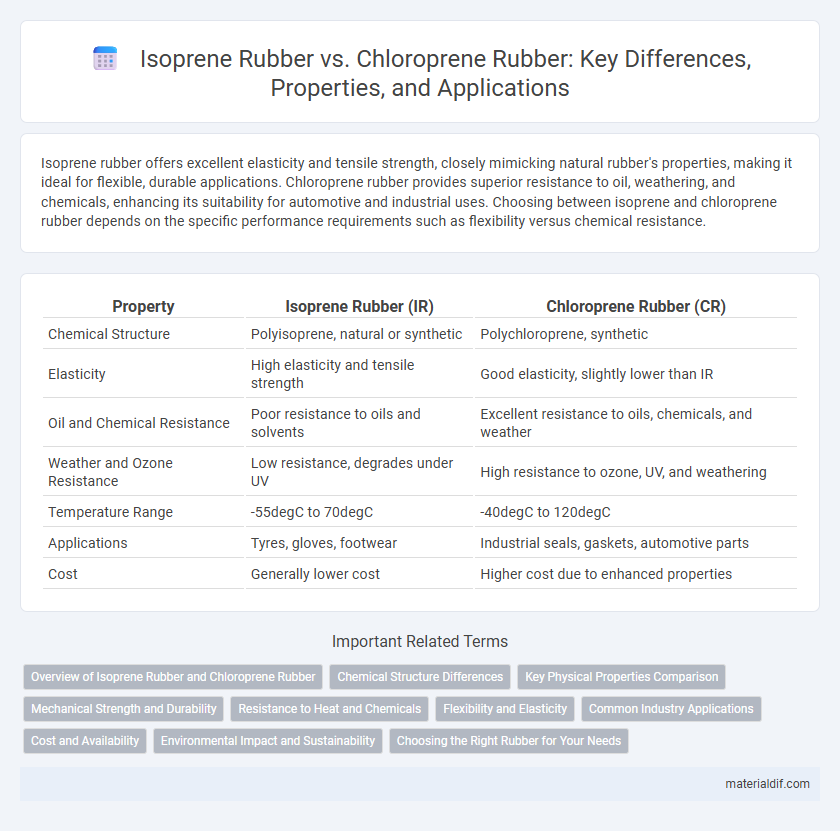 Isoprene Rubber vs. Chloroprene Rubber: Key Differences, Properties, and Applications

Isoprene rubber offers excellent elasticity and tensile strength, closely mimicking natural rubber's properties, making it ideal for flexible, durable applications. Chloroprene rubber provides superior resistance to oil, weathering, and chemicals, enhancing its suitability for automotive and industrial uses. Choosing between isoprene and chloroprene rubber depends on the specific performance requirements such as flexibility versus chemical resistance.

| Property | Isoprene Rubber (IR) | Chloroprene Rubber (CR) |
|---|---|---|
| Chemical Structure | Polyisoprene, natural or synthetic | Polychloroprene, synthetic |
| Elasticity | High elasticity and tensile strength | Good elasticity, slightly lower than IR |
| Oil and Chemical Resistance | Poor resistance to oils and solvents | Excellent resistance to oils, chemicals, and weather |
| Weather and Ozone Resistance | Low resistance, degrades under UV | High resistance to ozone, UV, and weathering |
| Temperature Range | -55degC to 70degC | -40degC to 120degC |
| Applications | Tyres, gloves, footwear | Industrial seals, gaskets, automotive parts |
| Cost | Generally lower cost | Higher cost due to enhanced properties |

Important Related Terms

Overview of Isoprene Rubber and Chloroprene Rubber
Chemical Structure Differences
Key Physical Properties Comparison
Mechanical Strength and Durability
Resistance to Heat and Chemicals
Flexibility and Elasticity
Common Industry Applications
Cost and Availability
Environmental Impact and Sustainability
Choosing the Right Rubber for Your Needs

materialdif.com