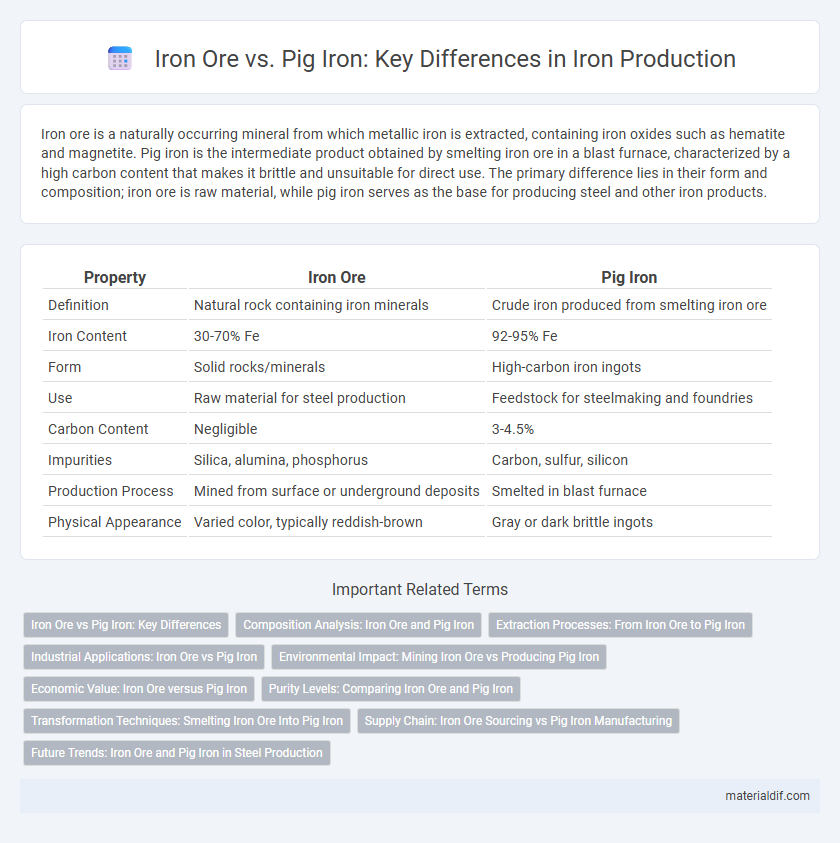 Iron Ore vs. Pig Iron: Key Differences in Iron Production

Iron ore is a naturally occurring mineral from which metallic iron is extracted, containing iron oxides such as hematite and magnetite. Pig iron is the intermediate product obtained by smelting iron ore in a blast furnace, characterized by a high carbon content that makes it brittle and unsuitable for direct use. The primary difference lies in their form and composition; iron ore is raw material, while pig iron serves as the base for producing steel and other iron products.

| Property | Iron Ore | Pig Iron |
|---|---|---|
| Definition | Natural rock containing iron minerals | Crude iron produced from smelting iron ore |
| Iron Content | 30-70% Fe | 92-95% Fe |
| Form | Solid rocks/minerals | High-carbon iron ingots |
| Use | Raw material for steel production | Feedstock for steelmaking and foundries |
| Carbon Content | Negligible | 3-4.5% |
| Impurities | Silica, alumina, phosphorus | Carbon, sulfur, silicon |
| Production Process | Mined from surface or underground deposits | Smelted in blast furnace |
| Physical Appearance | Varied color, typically reddish-brown | Gray or dark brittle ingots |

Important Related Terms

Iron Ore vs Pig Iron: Key Differences
Composition Analysis: Iron Ore and Pig Iron
Extraction Processes: From Iron Ore to Pig Iron
Industrial Applications: Iron Ore vs Pig Iron
Environmental Impact: Mining Iron Ore vs Producing Pig Iron
Economic Value: Iron Ore versus Pig Iron
Purity Levels: Comparing Iron Ore and Pig Iron
Transformation Techniques: Smelting Iron Ore Into Pig Iron
Supply Chain: Iron Ore Sourcing vs Pig Iron Manufacturing
Future Trends: Iron Ore and Pig Iron in Steel Production

materialdif.com