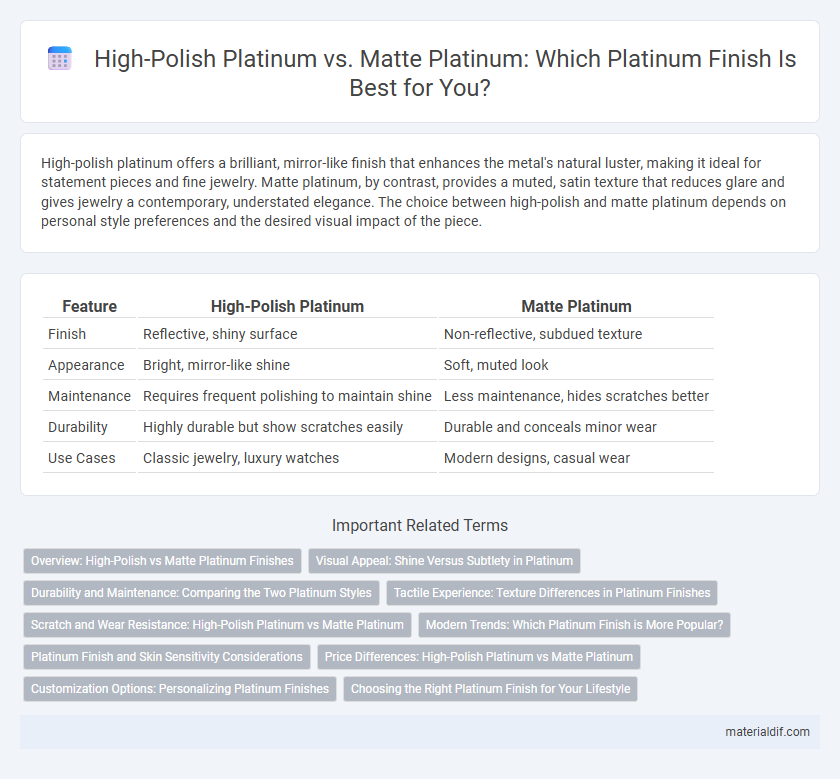 High-Polish Platinum vs. Matte Platinum: Which Platinum Finish Is Best for You?

High-polish platinum offers a brilliant, mirror-like finish that enhances the metal's natural luster, making it ideal for statement pieces and fine jewelry. Matte platinum, by contrast, provides a muted, satin texture that reduces glare and gives jewelry a contemporary, understated elegance. The choice between high-polish and matte platinum depends on personal style preferences and the desired visual impact of the piece.

| Feature | High-Polish Platinum | Matte Platinum |
|---|---|---|
| Finish | Reflective, shiny surface | Non-reflective, subdued texture |
| Appearance | Bright, mirror-like shine | Soft, muted look |
| Maintenance | Requires frequent polishing to maintain shine | Less maintenance, hides scratches better |
| Durability | Highly durable but show scratches easily | Durable and conceals minor wear |
| Use Cases | Classic jewelry, luxury watches | Modern designs, casual wear |

Important Related Terms

Overview: High-Polish vs Matte Platinum Finishes
Visual Appeal: Shine Versus Subtlety in Platinum
Durability and Maintenance: Comparing the Two Platinum Styles
Tactile Experience: Texture Differences in Platinum Finishes
Scratch and Wear Resistance: High-Polish Platinum vs Matte Platinum
Modern Trends: Which Platinum Finish is More Popular?
Platinum Finish and Skin Sensitivity Considerations
Price Differences: High-Polish Platinum vs Matte Platinum
Customization Options: Personalizing Platinum Finishes
Choosing the Right Platinum Finish for Your Lifestyle

materialdif.com