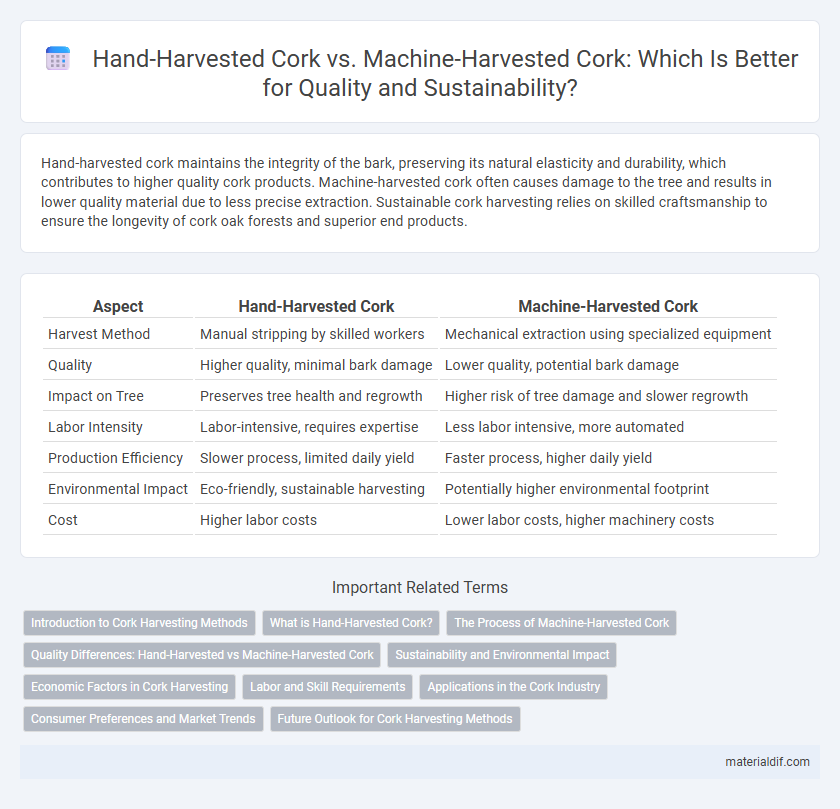 Hand-Harvested Cork vs. Machine-Harvested Cork: Which Is Better for Quality and Sustainability?

Hand-harvested cork maintains the integrity of the bark, preserving its natural elasticity and durability, which contributes to higher quality cork products. Machine-harvested cork often causes damage to the tree and results in lower quality material due to less precise extraction. Sustainable cork harvesting relies on skilled craftsmanship to ensure the longevity of cork oak forests and superior end products.

| Aspect | Hand-Harvested Cork | Machine-Harvested Cork |
|---|---|---|
| Harvest Method | Manual stripping by skilled workers | Mechanical extraction using specialized equipment |
| Quality | Higher quality, minimal bark damage | Lower quality, potential bark damage |
| Impact on Tree | Preserves tree health and regrowth | Higher risk of tree damage and slower regrowth |
| Labor Intensity | Labor-intensive, requires expertise | Less labor intensive, more automated |
| Production Efficiency | Slower process, limited daily yield | Faster process, higher daily yield |
| Environmental Impact | Eco-friendly, sustainable harvesting | Potentially higher environmental footprint |
| Cost | Higher labor costs | Lower labor costs, higher machinery costs |

Important Related Terms

Introduction to Cork Harvesting Methods
What is Hand-Harvested Cork?
The Process of Machine-Harvested Cork
Quality Differences: Hand-Harvested vs Machine-Harvested Cork
Sustainability and Environmental Impact
Economic Factors in Cork Harvesting
Labor and Skill Requirements
Applications in the Cork Industry
Consumer Preferences and Market Trends
Future Outlook for Cork Harvesting Methods

materialdif.com