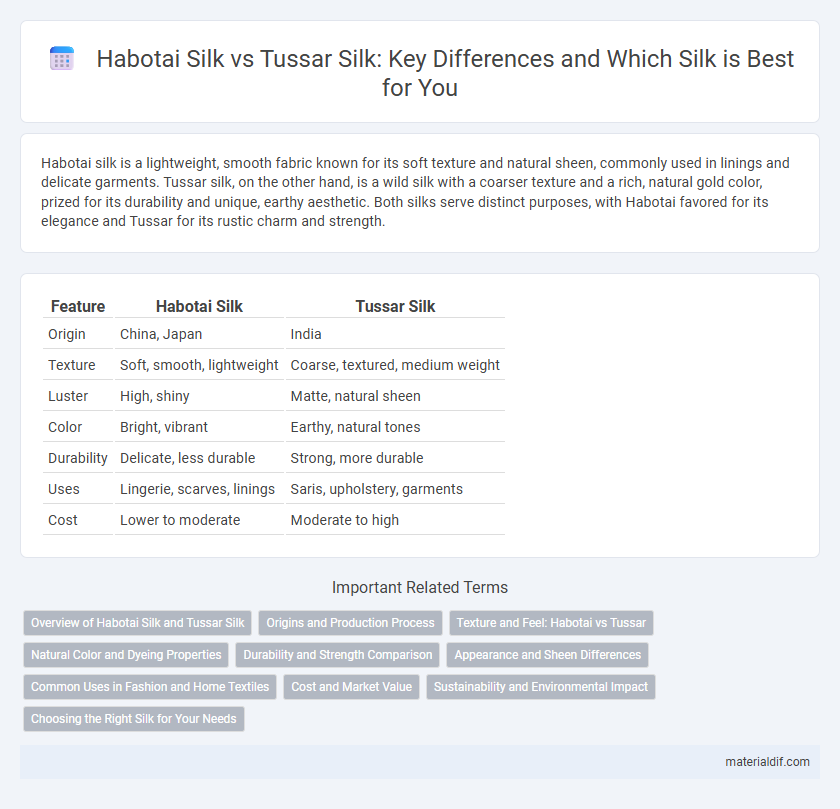 Habotai Silk vs Tussar Silk: Key Differences and Which Silk is Best for You

Habotai silk is a lightweight, smooth fabric known for its soft texture and natural sheen, commonly used in linings and delicate garments. Tussar silk, on the other hand, is a wild silk with a coarser texture and a rich, natural gold color, prized for its durability and unique, earthy aesthetic. Both silks serve distinct purposes, with Habotai favored for its elegance and Tussar for its rustic charm and strength.

| Feature | Habotai Silk | Tussar Silk |
|---|---|---|
| Origin | China, Japan | India |
| Texture | Soft, smooth, lightweight | Coarse, textured, medium weight |
| Luster | High, shiny | Matte, natural sheen |
| Color | Bright, vibrant | Earthy, natural tones |
| Durability | Delicate, less durable | Strong, more durable |
| Uses | Lingerie, scarves, linings | Saris, upholstery, garments |
| Cost | Lower to moderate | Moderate to high |

Important Related Terms

Overview of Habotai Silk and Tussar Silk
Origins and Production Process
Texture and Feel: Habotai vs Tussar
Natural Color and Dyeing Properties
Durability and Strength Comparison
Appearance and Sheen Differences
Common Uses in Fashion and Home Textiles
Cost and Market Value
Sustainability and Environmental Impact
Choosing the Right Silk for Your Needs

materialdif.com