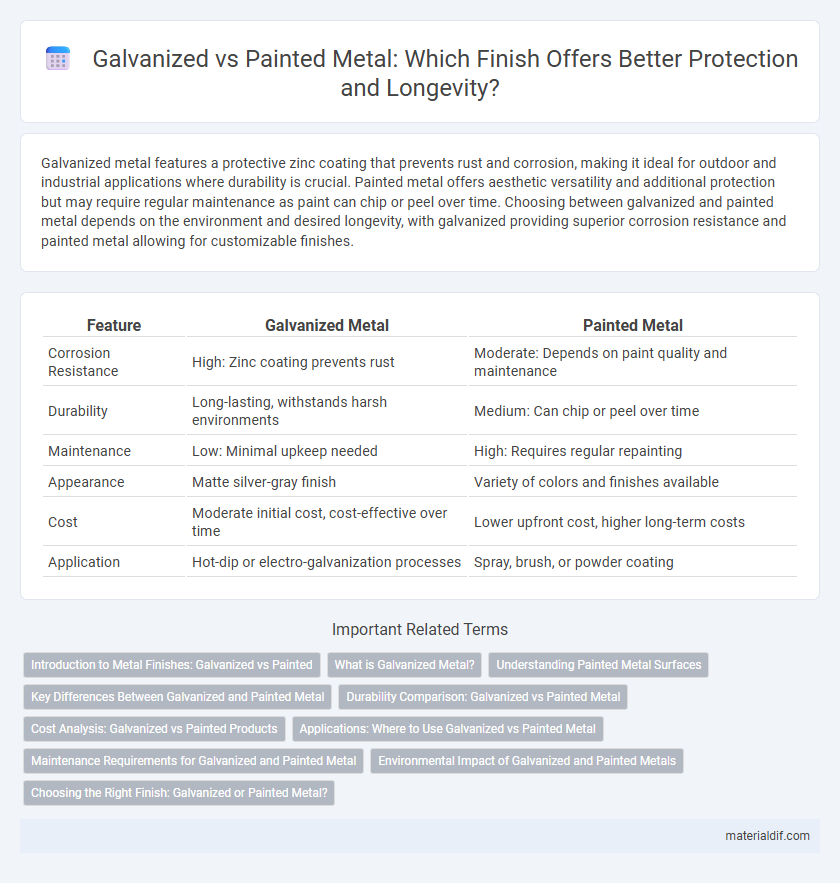 Galvanized vs Painted Metal: Which Finish Offers Better Protection and Longevity?

Galvanized metal features a protective zinc coating that prevents rust and corrosion, making it ideal for outdoor and industrial applications where durability is crucial. Painted metal offers aesthetic versatility and additional protection but may require regular maintenance as paint can chip or peel over time. Choosing between galvanized and painted metal depends on the environment and desired longevity, with galvanized providing superior corrosion resistance and painted metal allowing for customizable finishes.

| Feature | Galvanized Metal | Painted Metal |
|---|---|---|
| Corrosion Resistance | High: Zinc coating prevents rust | Moderate: Depends on paint quality and maintenance |
| Durability | Long-lasting, withstands harsh environments | Medium: Can chip or peel over time |
| Maintenance | Low: Minimal upkeep needed | High: Requires regular repainting |
| Appearance | Matte silver-gray finish | Variety of colors and finishes available |
| Cost | Moderate initial cost, cost-effective over time | Lower upfront cost, higher long-term costs |
| Application | Hot-dip or electro-galvanization processes | Spray, brush, or powder coating |

Important Related Terms

Introduction to Metal Finishes: Galvanized vs Painted
What is Galvanized Metal?
Understanding Painted Metal Surfaces
Key Differences Between Galvanized and Painted Metal
Durability Comparison: Galvanized vs Painted Metal
Cost Analysis: Galvanized vs Painted Products
Applications: Where to Use Galvanized vs Painted Metal
Maintenance Requirements for Galvanized and Painted Metal
Environmental Impact of Galvanized and Painted Metals
Choosing the Right Finish: Galvanized or Painted Metal?

materialdif.com