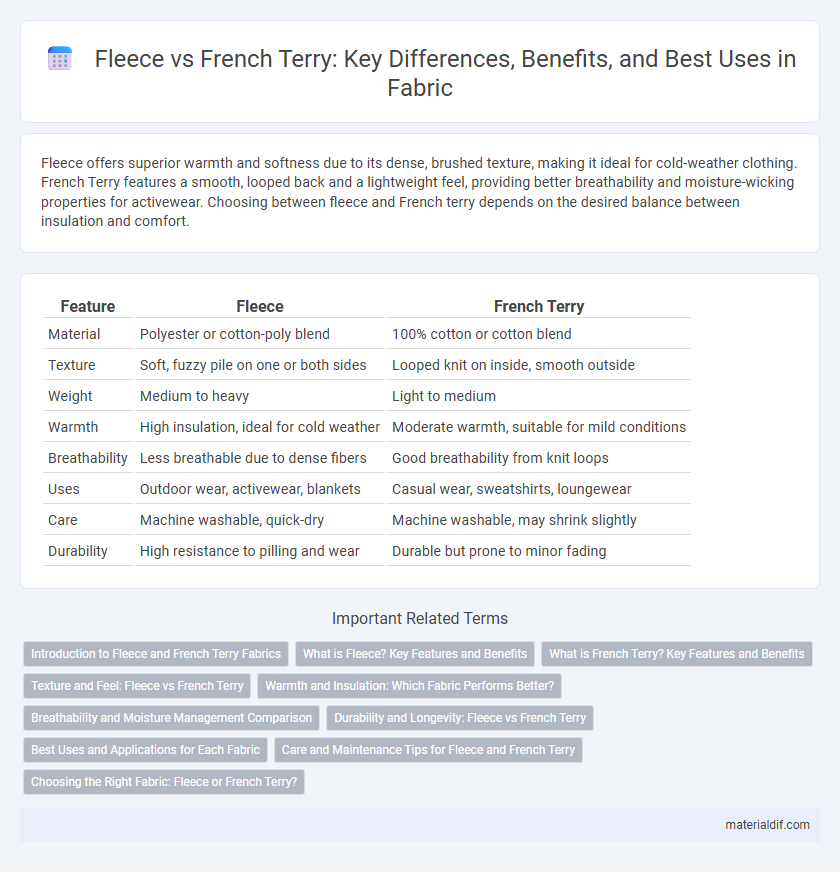 Fleece vs French Terry: Key Differences, Benefits, and Best Uses in Fabric

Fleece offers superior warmth and softness due to its dense, brushed texture, making it ideal for cold-weather clothing. French Terry features a smooth, looped back and a lightweight feel, providing better breathability and moisture-wicking properties for activewear. Choosing between fleece and French terry depends on the desired balance between insulation and comfort.

| Feature | Fleece | French Terry |
|---|---|---|
| Material | Polyester or cotton-poly blend | 100% cotton or cotton blend |
| Texture | Soft, fuzzy pile on one or both sides | Looped knit on inside, smooth outside |
| Weight | Medium to heavy | Light to medium |
| Warmth | High insulation, ideal for cold weather | Moderate warmth, suitable for mild conditions |
| Breathability | Less breathable due to dense fibers | Good breathability from knit loops |
| Uses | Outdoor wear, activewear, blankets | Casual wear, sweatshirts, loungewear |
| Care | Machine washable, quick-dry | Machine washable, may shrink slightly |
| Durability | High resistance to pilling and wear | Durable but prone to minor fading |

Important Related Terms

Introduction to Fleece and French Terry Fabrics
What is Fleece? Key Features and Benefits
What is French Terry? Key Features and Benefits
Texture and Feel: Fleece vs French Terry
Warmth and Insulation: Which Fabric Performs Better?
Breathability and Moisture Management Comparison
Durability and Longevity: Fleece vs French Terry
Best Uses and Applications for Each Fabric
Care and Maintenance Tips for Fleece and French Terry
Choosing the Right Fabric: Fleece or French Terry?

materialdif.com