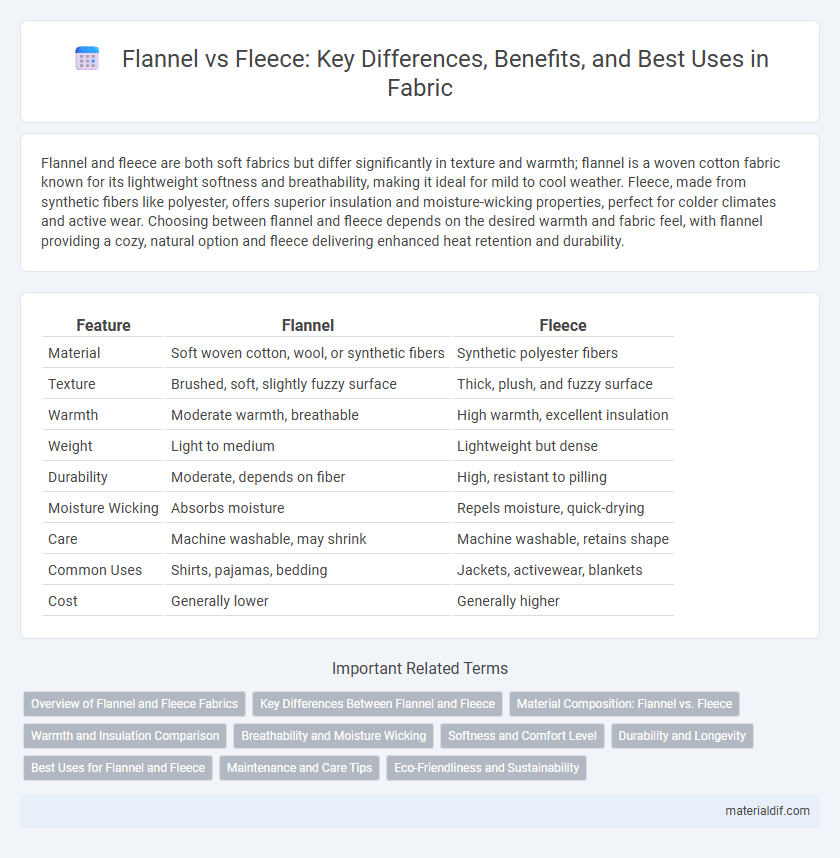 Flannel vs Fleece: Key Differences, Benefits, and Best Uses in Fabric

Flannel and fleece are both soft fabrics but differ significantly in texture and warmth; flannel is a woven cotton fabric known for its lightweight softness and breathability, making it ideal for mild to cool weather. Fleece, made from synthetic fibers like polyester, offers superior insulation and moisture-wicking properties, perfect for colder climates and active wear. Choosing between flannel and fleece depends on the desired warmth and fabric feel, with flannel providing a cozy, natural option and fleece delivering enhanced heat retention and durability.

| Feature | Flannel | Fleece |
|---|---|---|
| Material | Soft woven cotton, wool, or synthetic fibers | Synthetic polyester fibers |
| Texture | Brushed, soft, slightly fuzzy surface | Thick, plush, and fuzzy surface |
| Warmth | Moderate warmth, breathable | High warmth, excellent insulation |
| Weight | Light to medium | Lightweight but dense |
| Durability | Moderate, depends on fiber | High, resistant to pilling |
| Moisture Wicking | Absorbs moisture | Repels moisture, quick-drying |
| Care | Machine washable, may shrink | Machine washable, retains shape |
| Common Uses | Shirts, pajamas, bedding | Jackets, activewear, blankets |
| Cost | Generally lower | Generally higher |

Important Related Terms

Overview of Flannel and Fleece Fabrics
Key Differences Between Flannel and Fleece
Material Composition: Flannel vs. Fleece
Warmth and Insulation Comparison
Breathability and Moisture Wicking
Softness and Comfort Level
Durability and Longevity
Best Uses for Flannel and Fleece
Maintenance and Care Tips
Eco-Friendliness and Sustainability

materialdif.com