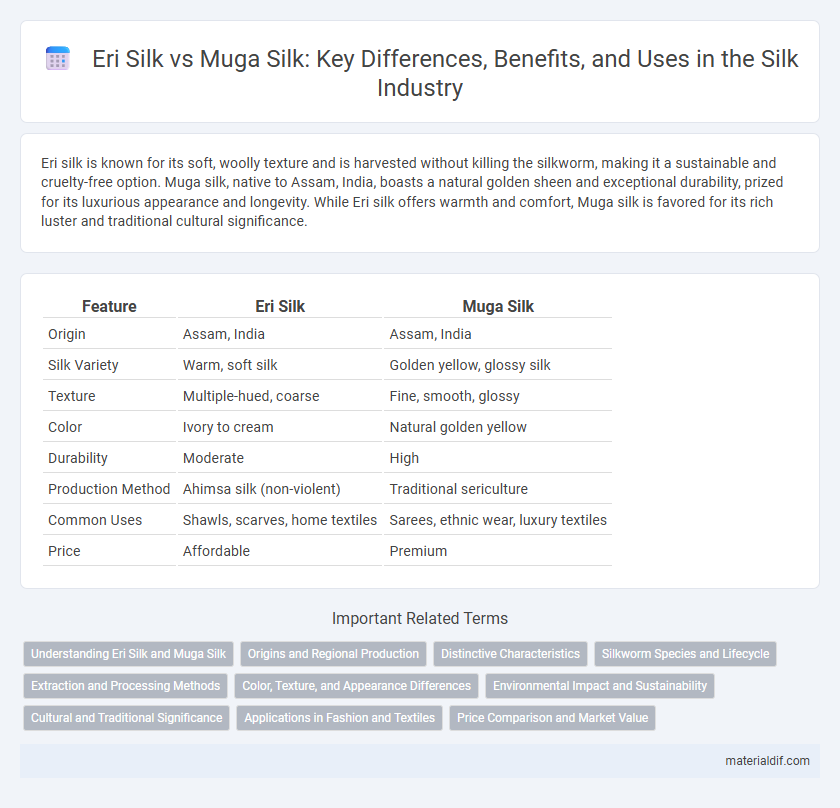 Eri Silk vs Muga Silk: Key Differences, Benefits, and Uses in the Silk Industry

Eri silk is known for its soft, woolly texture and is harvested without killing the silkworm, making it a sustainable and cruelty-free option. Muga silk, native to Assam, India, boasts a natural golden sheen and exceptional durability, prized for its luxurious appearance and longevity. While Eri silk offers warmth and comfort, Muga silk is favored for its rich luster and traditional cultural significance.

| Feature | Eri Silk | Muga Silk |
|---|---|---|
| Origin | Assam, India | Assam, India |
| Silk Variety | Warm, soft silk | Golden yellow, glossy silk |
| Texture | Multiple-hued, coarse | Fine, smooth, glossy |
| Color | Ivory to cream | Natural golden yellow |
| Durability | Moderate | High |
| Production Method | Ahimsa silk (non-violent) | Traditional sericulture |
| Common Uses | Shawls, scarves, home textiles | Sarees, ethnic wear, luxury textiles |
| Price | Affordable | Premium |

Important Related Terms

Understanding Eri Silk and Muga Silk
Origins and Regional Production
Distinctive Characteristics
Silkworm Species and Lifecycle
Extraction and Processing Methods
Color, Texture, and Appearance Differences
Environmental Impact and Sustainability
Cultural and Traditional Significance
Applications in Fashion and Textiles
Price Comparison and Market Value

materialdif.com