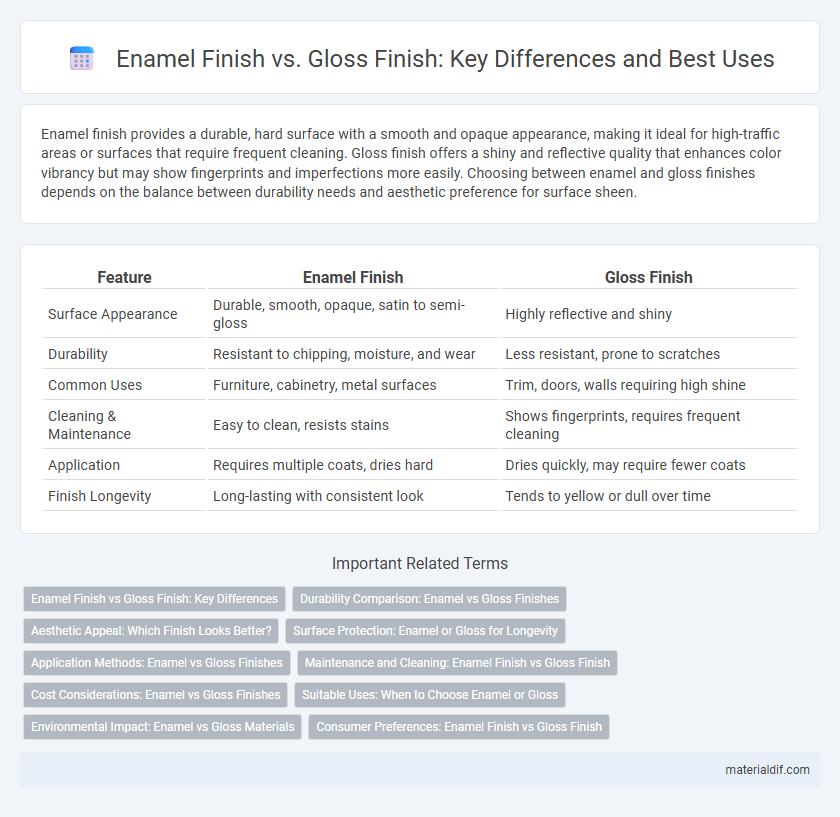 Enamel Finish vs. Gloss Finish: Key Differences and Best Uses

Enamel finish provides a durable, hard surface with a smooth and opaque appearance, making it ideal for high-traffic areas or surfaces that require frequent cleaning. Gloss finish offers a shiny and reflective quality that enhances color vibrancy but may show fingerprints and imperfections more easily. Choosing between enamel and gloss finishes depends on the balance between durability needs and aesthetic preference for surface sheen.

| Feature | Enamel Finish | Gloss Finish |
|---|---|---|
| Surface Appearance | Durable, smooth, opaque, satin to semi-gloss | Highly reflective and shiny |
| Durability | Resistant to chipping, moisture, and wear | Less resistant, prone to scratches |
| Common Uses | Furniture, cabinetry, metal surfaces | Trim, doors, walls requiring high shine |
| Cleaning & Maintenance | Easy to clean, resists stains | Shows fingerprints, requires frequent cleaning |
| Application | Requires multiple coats, dries hard | Dries quickly, may require fewer coats |
| Finish Longevity | Long-lasting with consistent look | Tends to yellow or dull over time |

Important Related Terms

Enamel Finish vs Gloss Finish: Key Differences
Durability Comparison: Enamel vs Gloss Finishes
Aesthetic Appeal: Which Finish Looks Better?
Surface Protection: Enamel or Gloss for Longevity
Application Methods: Enamel vs Gloss Finishes
Maintenance and Cleaning: Enamel Finish vs Gloss Finish
Cost Considerations: Enamel vs Gloss Finishes
Suitable Uses: When to Choose Enamel or Gloss
Environmental Impact: Enamel vs Gloss Materials
Consumer Preferences: Enamel Finish vs Gloss Finish

materialdif.com