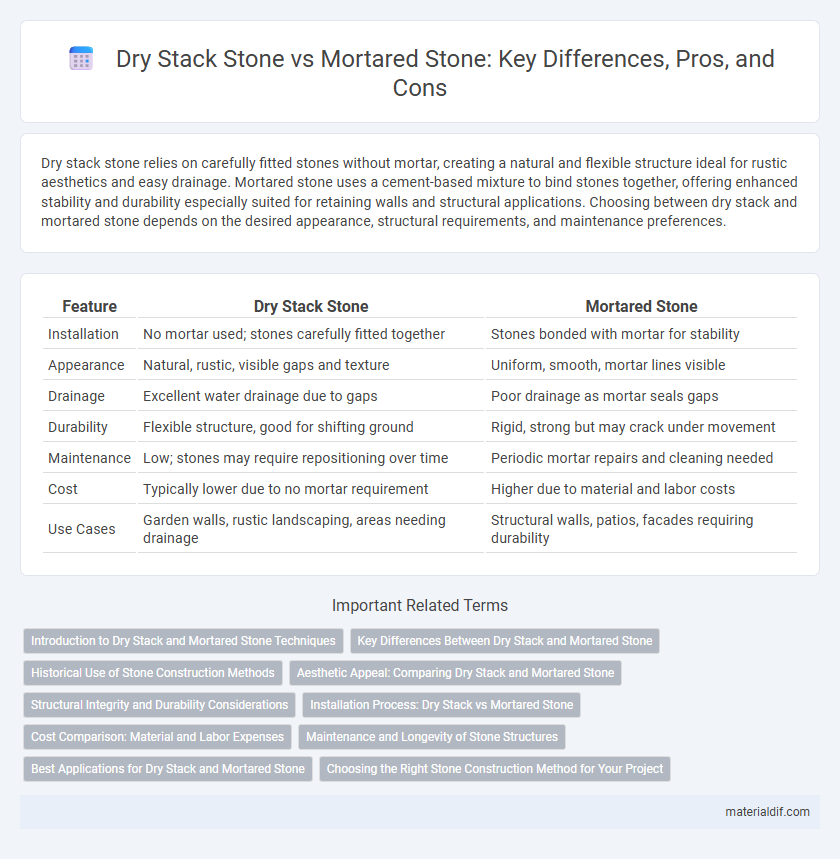 Dry Stack Stone vs Mortared Stone: Key Differences, Pros, and Cons

Dry stack stone relies on carefully fitted stones without mortar, creating a natural and flexible structure ideal for rustic aesthetics and easy drainage. Mortared stone uses a cement-based mixture to bind stones together, offering enhanced stability and durability especially suited for retaining walls and structural applications. Choosing between dry stack and mortared stone depends on the desired appearance, structural requirements, and maintenance preferences.

| Feature | Dry Stack Stone | Mortared Stone |
|---|---|---|
| Installation | No mortar used; stones carefully fitted together | Stones bonded with mortar for stability |
| Appearance | Natural, rustic, visible gaps and texture | Uniform, smooth, mortar lines visible |
| Drainage | Excellent water drainage due to gaps | Poor drainage as mortar seals gaps |
| Durability | Flexible structure, good for shifting ground | Rigid, strong but may crack under movement |
| Maintenance | Low; stones may require repositioning over time | Periodic mortar repairs and cleaning needed |
| Cost | Typically lower due to no mortar requirement | Higher due to material and labor costs |
| Use Cases | Garden walls, rustic landscaping, areas needing drainage | Structural walls, patios, facades requiring durability |

Important Related Terms

Introduction to Dry Stack and Mortared Stone Techniques
Key Differences Between Dry Stack and Mortared Stone
Historical Use of Stone Construction Methods
Aesthetic Appeal: Comparing Dry Stack and Mortared Stone
Structural Integrity and Durability Considerations
Installation Process: Dry Stack vs Mortared Stone
Cost Comparison: Material and Labor Expenses
Maintenance and Longevity of Stone Structures
Best Applications for Dry Stack and Mortared Stone
Choosing the Right Stone Construction Method for Your Project

materialdif.com