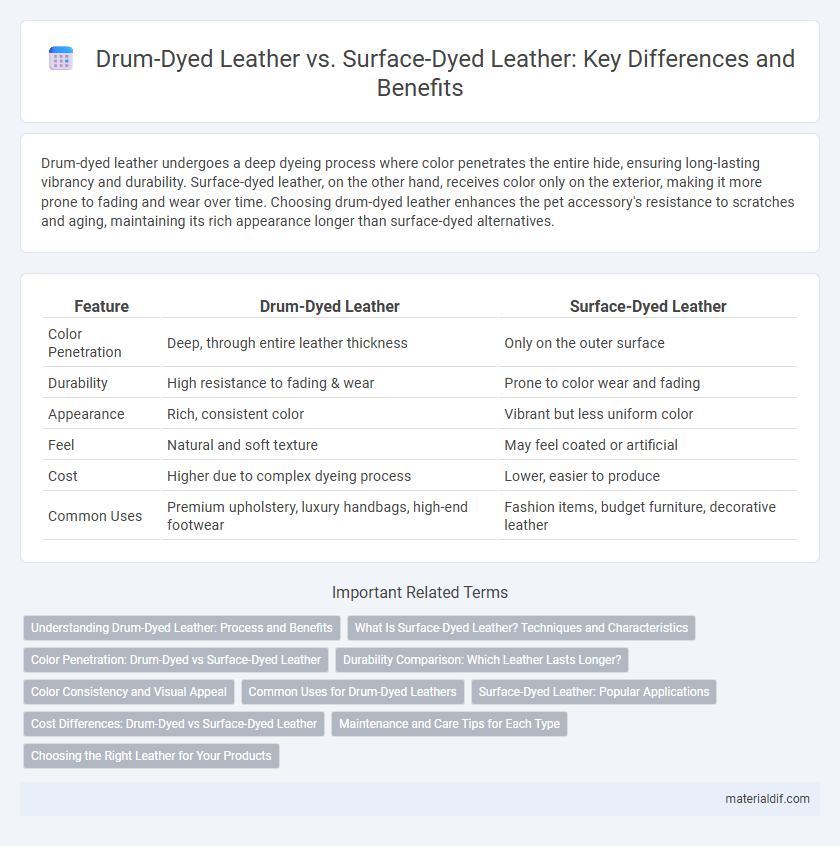 Drum-Dyed Leather vs. Surface-Dyed Leather: Key Differences and Benefits

Drum-dyed leather undergoes a deep dyeing process where color penetrates the entire hide, ensuring long-lasting vibrancy and durability. Surface-dyed leather, on the other hand, receives color only on the exterior, making it more prone to fading and wear over time. Choosing drum-dyed leather enhances the pet accessory's resistance to scratches and aging, maintaining its rich appearance longer than surface-dyed alternatives.

| Feature | Drum-Dyed Leather | Surface-Dyed Leather |
|---|---|---|
| Color Penetration | Deep, through entire leather thickness | Only on the outer surface |
| Durability | High resistance to fading & wear | Prone to color wear and fading |
| Appearance | Rich, consistent color | Vibrant but less uniform color |
| Feel | Natural and soft texture | May feel coated or artificial |
| Cost | Higher due to complex dyeing process | Lower, easier to produce |
| Common Uses | Premium upholstery, luxury handbags, high-end footwear | Fashion items, budget furniture, decorative leather |

Important Related Terms

Understanding Drum-Dyed Leather: Process and Benefits
What Is Surface-Dyed Leather? Techniques and Characteristics
Color Penetration: Drum-Dyed vs Surface-Dyed Leather
Durability Comparison: Which Leather Lasts Longer?
Color Consistency and Visual Appeal
Common Uses for Drum-Dyed Leathers
Surface-Dyed Leather: Popular Applications
Cost Differences: Drum-Dyed vs Surface-Dyed Leather
Maintenance and Care Tips for Each Type
Choosing the Right Leather for Your Products

materialdif.com