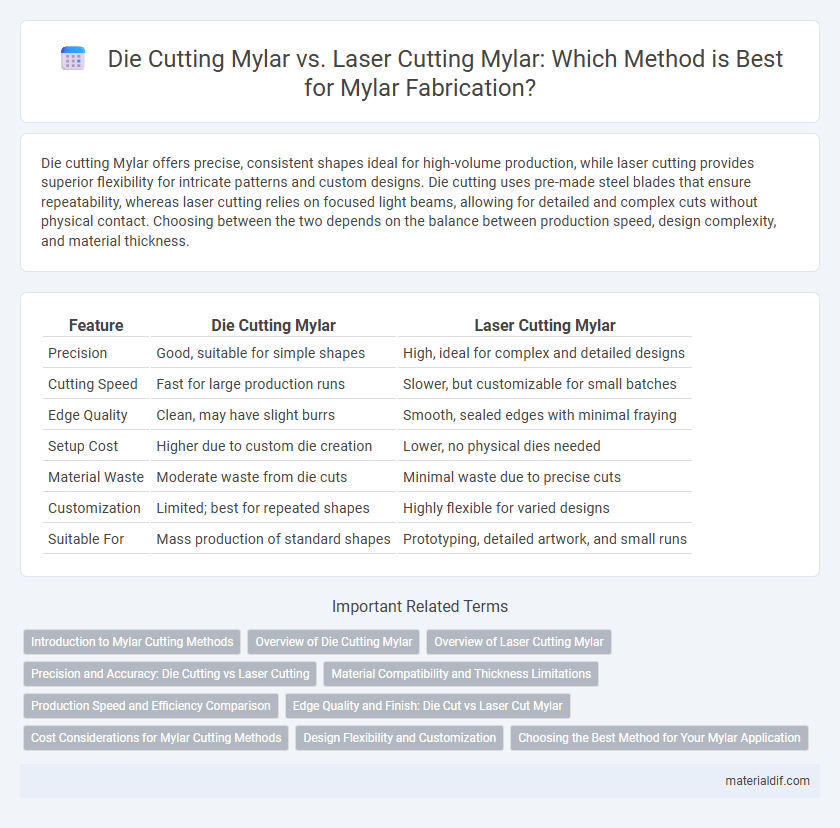 Die Cutting Mylar vs. Laser Cutting Mylar: Which Method is Best for Mylar Fabrication?

Die cutting Mylar offers precise, consistent shapes ideal for high-volume production, while laser cutting provides superior flexibility for intricate patterns and custom designs. Die cutting uses pre-made steel blades that ensure repeatability, whereas laser cutting relies on focused light beams, allowing for detailed and complex cuts without physical contact. Choosing between the two depends on the balance between production speed, design complexity, and material thickness.

| Feature | Die Cutting Mylar | Laser Cutting Mylar |
|---|---|---|
| Precision | Good, suitable for simple shapes | High, ideal for complex and detailed designs |
| Cutting Speed | Fast for large production runs | Slower, but customizable for small batches |
| Edge Quality | Clean, may have slight burrs | Smooth, sealed edges with minimal fraying |
| Setup Cost | Higher due to custom die creation | Lower, no physical dies needed |
| Material Waste | Moderate waste from die cuts | Minimal waste due to precise cuts |
| Customization | Limited; best for repeated shapes | Highly flexible for varied designs |
| Suitable For | Mass production of standard shapes | Prototyping, detailed artwork, and small runs |

Important Related Terms

Introduction to Mylar Cutting Methods
Overview of Die Cutting Mylar
Overview of Laser Cutting Mylar
Precision and Accuracy: Die Cutting vs Laser Cutting
Material Compatibility and Thickness Limitations
Production Speed and Efficiency Comparison
Edge Quality and Finish: Die Cut vs Laser Cut Mylar
Cost Considerations for Mylar Cutting Methods
Design Flexibility and Customization
Choosing the Best Method for Your Mylar Application

materialdif.com