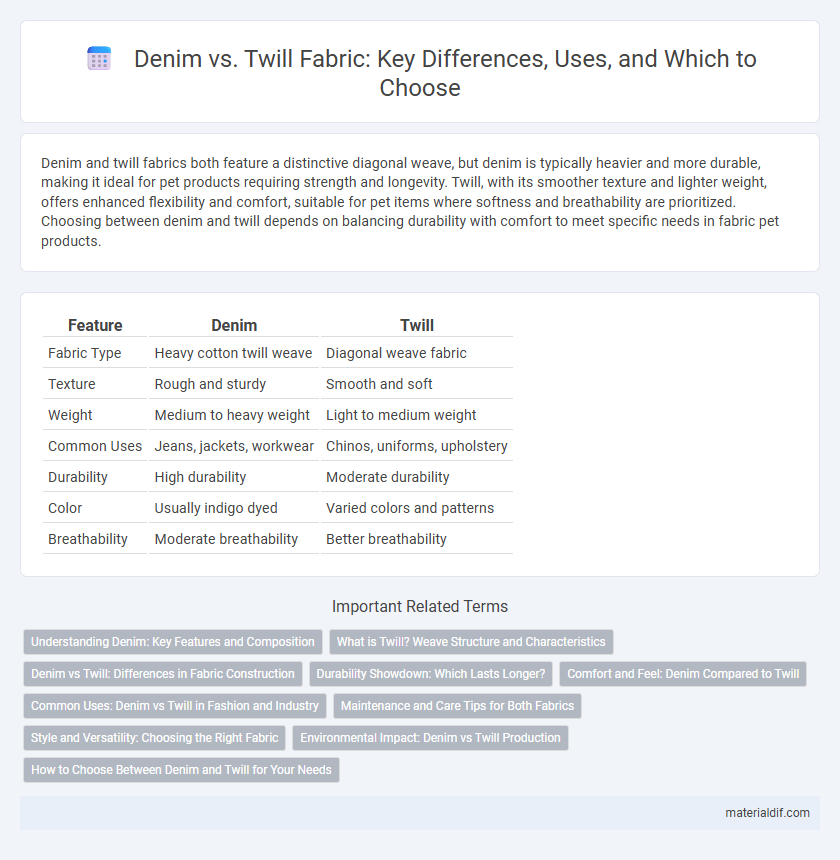 Denim vs. Twill Fabric: Key Differences, Uses, and Which to Choose

Denim and twill fabrics both feature a distinctive diagonal weave, but denim is typically heavier and more durable, making it ideal for pet products requiring strength and longevity. Twill, with its smoother texture and lighter weight, offers enhanced flexibility and comfort, suitable for pet items where softness and breathability are prioritized. Choosing between denim and twill depends on balancing durability with comfort to meet specific needs in fabric pet products.

| Feature | Denim | Twill |
|---|---|---|
| Fabric Type | Heavy cotton twill weave | Diagonal weave fabric |
| Texture | Rough and sturdy | Smooth and soft |
| Weight | Medium to heavy weight | Light to medium weight |
| Common Uses | Jeans, jackets, workwear | Chinos, uniforms, upholstery |
| Durability | High durability | Moderate durability |
| Color | Usually indigo dyed | Varied colors and patterns |
| Breathability | Moderate breathability | Better breathability |

Important Related Terms

Understanding Denim: Key Features and Composition
What is Twill? Weave Structure and Characteristics
Denim vs Twill: Differences in Fabric Construction
Durability Showdown: Which Lasts Longer?
Comfort and Feel: Denim Compared to Twill
Common Uses: Denim vs Twill in Fashion and Industry
Maintenance and Care Tips for Both Fabrics
Style and Versatility: Choosing the Right Fabric
Environmental Impact: Denim vs Twill Production
How to Choose Between Denim and Twill for Your Needs

materialdif.com