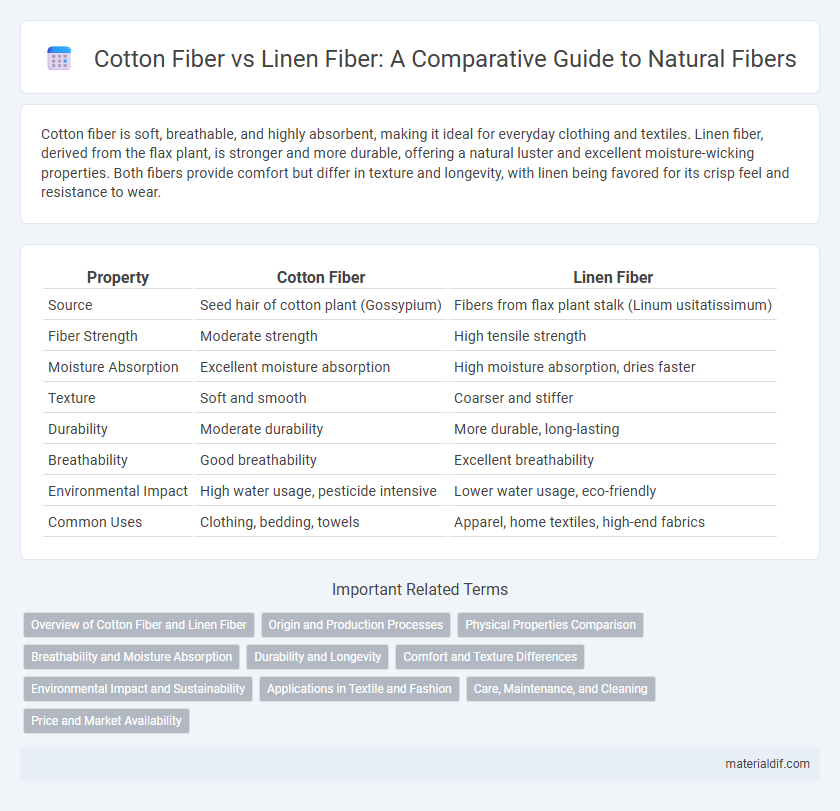 Cotton Fiber vs Linen Fiber: A Comparative Guide to Natural Fibers

Cotton fiber is soft, breathable, and highly absorbent, making it ideal for everyday clothing and textiles. Linen fiber, derived from the flax plant, is stronger and more durable, offering a natural luster and excellent moisture-wicking properties. Both fibers provide comfort but differ in texture and longevity, with linen being favored for its crisp feel and resistance to wear.

| Property | Cotton Fiber | Linen Fiber |
|---|---|---|
| Source | Seed hair of cotton plant (Gossypium) | Fibers from flax plant stalk (Linum usitatissimum) |
| Fiber Strength | Moderate strength | High tensile strength |
| Moisture Absorption | Excellent moisture absorption | High moisture absorption, dries faster |
| Texture | Soft and smooth | Coarser and stiffer |
| Durability | Moderate durability | More durable, long-lasting |
| Breathability | Good breathability | Excellent breathability |
| Environmental Impact | High water usage, pesticide intensive | Lower water usage, eco-friendly |
| Common Uses | Clothing, bedding, towels | Apparel, home textiles, high-end fabrics |

Important Related Terms

Overview of Cotton Fiber and Linen Fiber
Origin and Production Processes
Physical Properties Comparison
Breathability and Moisture Absorption
Durability and Longevity
Comfort and Texture Differences
Environmental Impact and Sustainability
Applications in Textile and Fashion
Care, Maintenance, and Cleaning
Price and Market Availability

materialdif.com