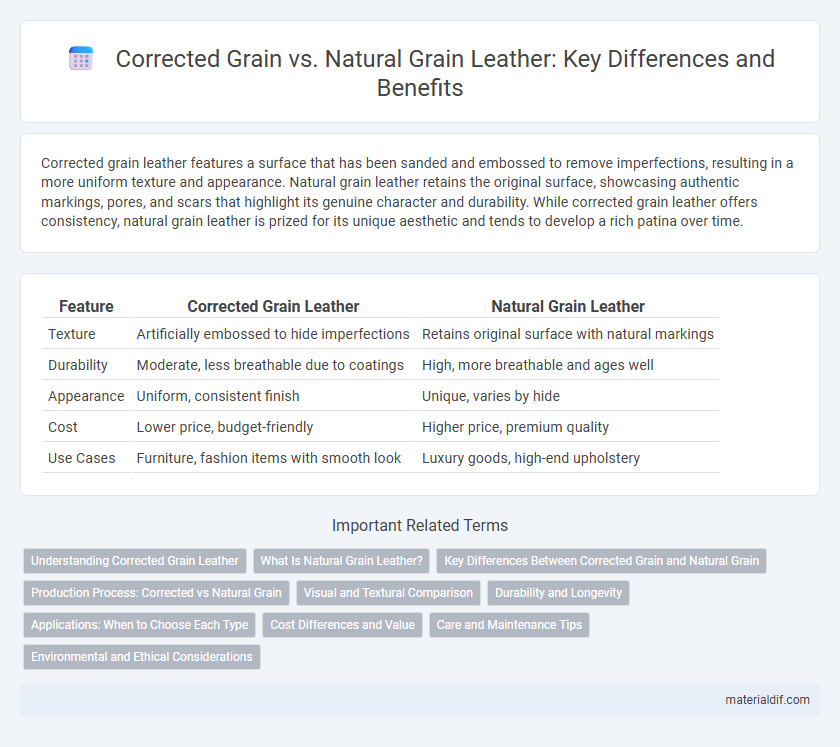 Corrected Grain vs. Natural Grain Leather: Key Differences and Benefits

Corrected grain leather features a surface that has been sanded and embossed to remove imperfections, resulting in a more uniform texture and appearance. Natural grain leather retains the original surface, showcasing authentic markings, pores, and scars that highlight its genuine character and durability. While corrected grain leather offers consistency, natural grain leather is prized for its unique aesthetic and tends to develop a rich patina over time.

| Feature | Corrected Grain Leather | Natural Grain Leather |
|---|---|---|
| Texture | Artificially embossed to hide imperfections | Retains original surface with natural markings |
| Durability | Moderate, less breathable due to coatings | High, more breathable and ages well |
| Appearance | Uniform, consistent finish | Unique, varies by hide |
| Cost | Lower price, budget-friendly | Higher price, premium quality |
| Use Cases | Furniture, fashion items with smooth look | Luxury goods, high-end upholstery |

Important Related Terms

Understanding Corrected Grain Leather
What Is Natural Grain Leather?
Key Differences Between Corrected Grain and Natural Grain
Production Process: Corrected vs Natural Grain
Visual and Textural Comparison
Durability and Longevity
Applications: When to Choose Each Type
Cost Differences and Value
Care and Maintenance Tips
Environmental and Ethical Considerations

materialdif.com