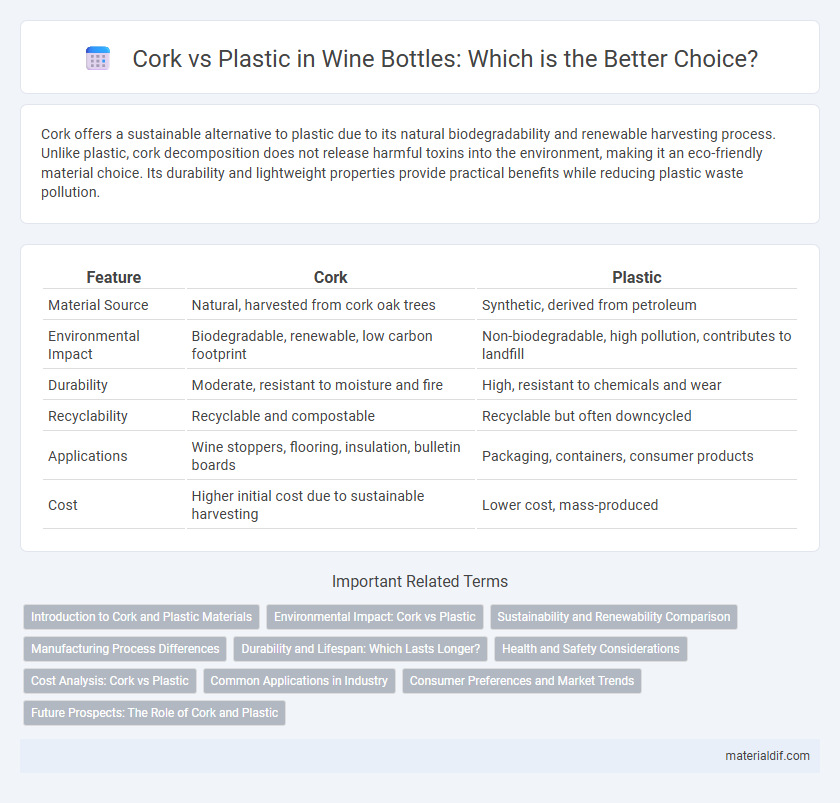 Cork vs Plastic in Wine Bottles: Which is the Better Choice?

Cork offers a sustainable alternative to plastic due to its natural biodegradability and renewable harvesting process. Unlike plastic, cork decomposition does not release harmful toxins into the environment, making it an eco-friendly material choice. Its durability and lightweight properties provide practical benefits while reducing plastic waste pollution.

| Feature | Cork | Plastic |
|---|---|---|
| Material Source | Natural, harvested from cork oak trees | Synthetic, derived from petroleum |
| Environmental Impact | Biodegradable, renewable, low carbon footprint | Non-biodegradable, high pollution, contributes to landfill |
| Durability | Moderate, resistant to moisture and fire | High, resistant to chemicals and wear |
| Recyclability | Recyclable and compostable | Recyclable but often downcycled |
| Applications | Wine stoppers, flooring, insulation, bulletin boards | Packaging, containers, consumer products |
| Cost | Higher initial cost due to sustainable harvesting | Lower cost, mass-produced |

Important Related Terms

Introduction to Cork and Plastic Materials
Environmental Impact: Cork vs Plastic
Sustainability and Renewability Comparison
Manufacturing Process Differences
Durability and Lifespan: Which Lasts Longer?
Health and Safety Considerations
Cost Analysis: Cork vs Plastic
Common Applications in Industry
Consumer Preferences and Market Trends
Future Prospects: The Role of Cork and Plastic

materialdif.com