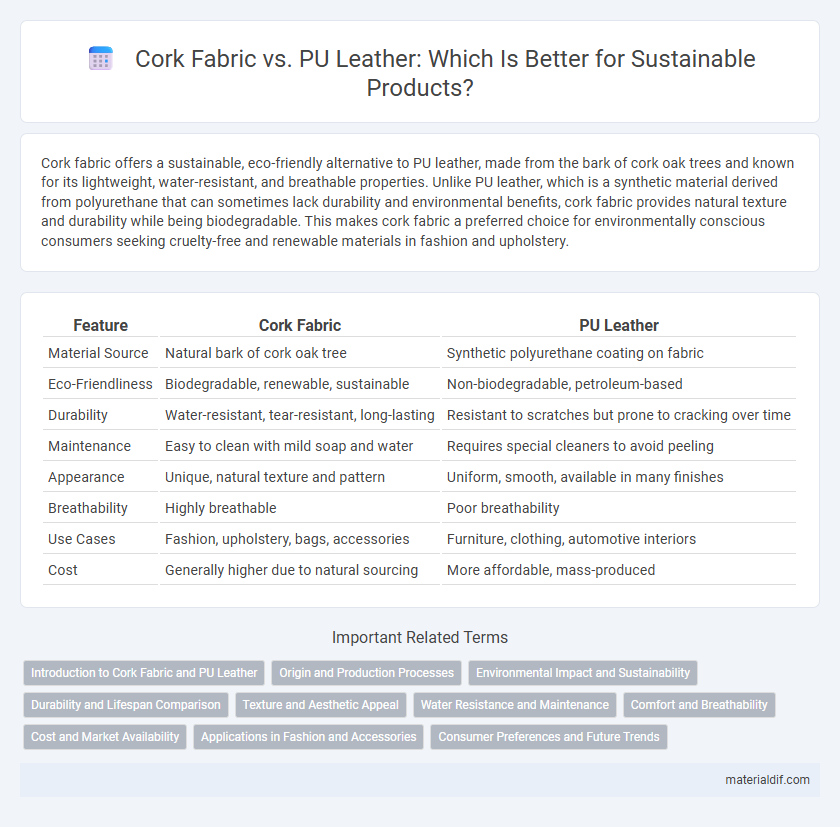 Cork Fabric vs. PU Leather: Which Is Better for Sustainable Products?

Cork fabric offers a sustainable, eco-friendly alternative to PU leather, made from the bark of cork oak trees and known for its lightweight, water-resistant, and breathable properties. Unlike PU leather, which is a synthetic material derived from polyurethane that can sometimes lack durability and environmental benefits, cork fabric provides natural texture and durability while being biodegradable. This makes cork fabric a preferred choice for environmentally conscious consumers seeking cruelty-free and renewable materials in fashion and upholstery.

| Feature | Cork Fabric | PU Leather |
|---|---|---|
| Material Source | Natural bark of cork oak tree | Synthetic polyurethane coating on fabric |
| Eco-Friendliness | Biodegradable, renewable, sustainable | Non-biodegradable, petroleum-based |
| Durability | Water-resistant, tear-resistant, long-lasting | Resistant to scratches but prone to cracking over time |
| Maintenance | Easy to clean with mild soap and water | Requires special cleaners to avoid peeling |
| Appearance | Unique, natural texture and pattern | Uniform, smooth, available in many finishes |
| Breathability | Highly breathable | Poor breathability |
| Use Cases | Fashion, upholstery, bags, accessories | Furniture, clothing, automotive interiors |
| Cost | Generally higher due to natural sourcing | More affordable, mass-produced |

Important Related Terms

Introduction to Cork Fabric and PU Leather
Origin and Production Processes
Environmental Impact and Sustainability
Durability and Lifespan Comparison
Texture and Aesthetic Appeal
Water Resistance and Maintenance
Comfort and Breathability
Cost and Market Availability
Applications in Fashion and Accessories
Consumer Preferences and Future Trends

materialdif.com