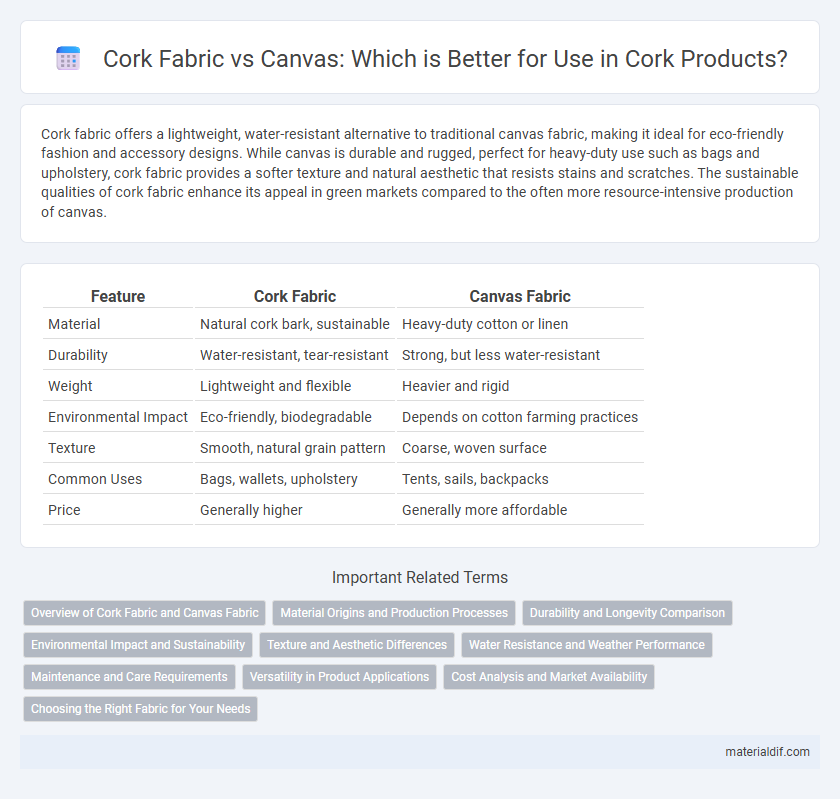 Cork Fabric vs Canvas: Which is Better for Use in Cork Products?

Cork fabric offers a lightweight, water-resistant alternative to traditional canvas fabric, making it ideal for eco-friendly fashion and accessory designs. While canvas is durable and rugged, perfect for heavy-duty use such as bags and upholstery, cork fabric provides a softer texture and natural aesthetic that resists stains and scratches. The sustainable qualities of cork fabric enhance its appeal in green markets compared to the often more resource-intensive production of canvas.

| Feature | Cork Fabric | Canvas Fabric |
|---|---|---|
| Material | Natural cork bark, sustainable | Heavy-duty cotton or linen |
| Durability | Water-resistant, tear-resistant | Strong, but less water-resistant |
| Weight | Lightweight and flexible | Heavier and rigid |
| Environmental Impact | Eco-friendly, biodegradable | Depends on cotton farming practices |
| Texture | Smooth, natural grain pattern | Coarse, woven surface |
| Common Uses | Bags, wallets, upholstery | Tents, sails, backpacks |
| Price | Generally higher | Generally more affordable |

Important Related Terms

Overview of Cork Fabric and Canvas Fabric
Material Origins and Production Processes
Durability and Longevity Comparison
Environmental Impact and Sustainability
Texture and Aesthetic Differences
Water Resistance and Weather Performance
Maintenance and Care Requirements
Versatility in Product Applications
Cost Analysis and Market Availability
Choosing the Right Fabric for Your Needs

materialdif.com