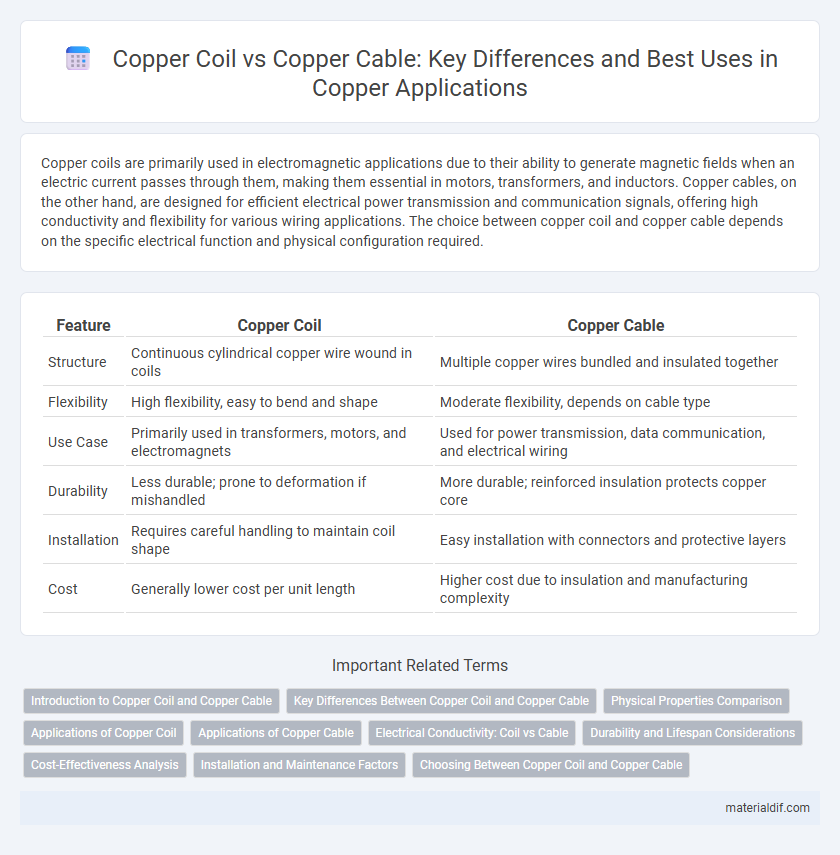 Copper Coil vs Copper Cable: Key Differences and Best Uses in Copper Applications

Copper coils are primarily used in electromagnetic applications due to their ability to generate magnetic fields when an electric current passes through them, making them essential in motors, transformers, and inductors. Copper cables, on the other hand, are designed for efficient electrical power transmission and communication signals, offering high conductivity and flexibility for various wiring applications. The choice between copper coil and copper cable depends on the specific electrical function and physical configuration required.

| Feature | Copper Coil | Copper Cable |
|---|---|---|
| Structure | Continuous cylindrical copper wire wound in coils | Multiple copper wires bundled and insulated together |
| Flexibility | High flexibility, easy to bend and shape | Moderate flexibility, depends on cable type |
| Use Case | Primarily used in transformers, motors, and electromagnets | Used for power transmission, data communication, and electrical wiring |
| Durability | Less durable; prone to deformation if mishandled | More durable; reinforced insulation protects copper core |
| Installation | Requires careful handling to maintain coil shape | Easy installation with connectors and protective layers |
| Cost | Generally lower cost per unit length | Higher cost due to insulation and manufacturing complexity |

Important Related Terms

Introduction to Copper Coil and Copper Cable
Key Differences Between Copper Coil and Copper Cable
Physical Properties Comparison
Applications of Copper Coil
Applications of Copper Cable
Electrical Conductivity: Coil vs Cable
Durability and Lifespan Considerations
Cost-Effectiveness Analysis
Installation and Maintenance Factors
Choosing Between Copper Coil and Copper Cable

materialdif.com