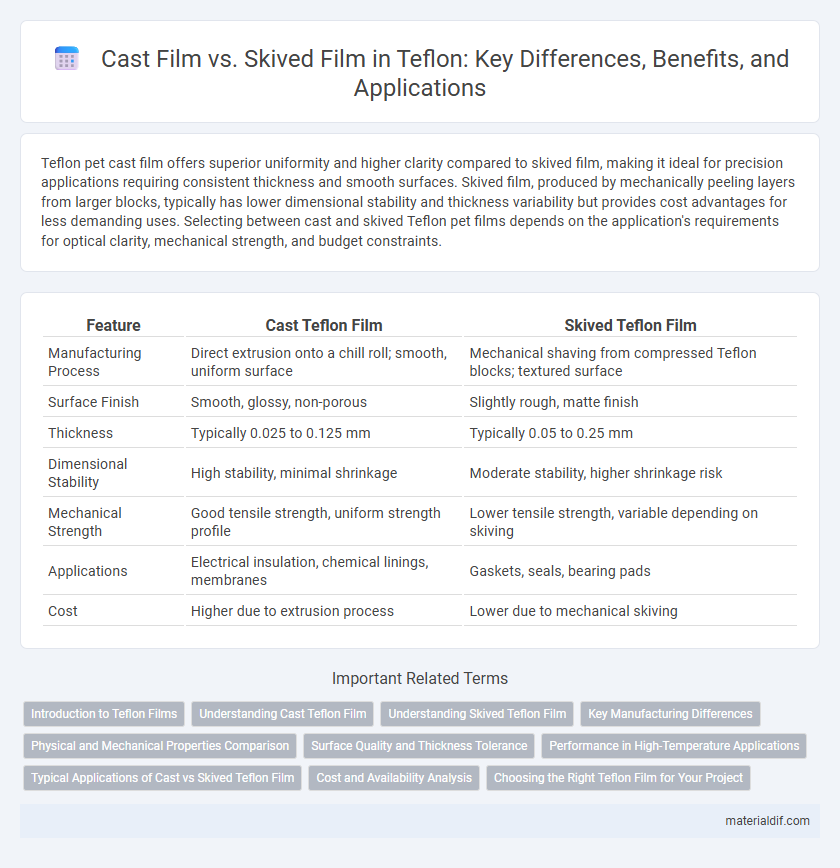 Cast Film vs. Skived Film in Teflon: Key Differences, Benefits, and Applications

Teflon pet cast film offers superior uniformity and higher clarity compared to skived film, making it ideal for precision applications requiring consistent thickness and smooth surfaces. Skived film, produced by mechanically peeling layers from larger blocks, typically has lower dimensional stability and thickness variability but provides cost advantages for less demanding uses. Selecting between cast and skived Teflon pet films depends on the application's requirements for optical clarity, mechanical strength, and budget constraints.

| Feature | Cast Teflon Film | Skived Teflon Film |
|---|---|---|
| Manufacturing Process | Direct extrusion onto a chill roll; smooth, uniform surface | Mechanical shaving from compressed Teflon blocks; textured surface |
| Surface Finish | Smooth, glossy, non-porous | Slightly rough, matte finish |
| Thickness | Typically 0.025 to 0.125 mm | Typically 0.05 to 0.25 mm |
| Dimensional Stability | High stability, minimal shrinkage | Moderate stability, higher shrinkage risk |
| Mechanical Strength | Good tensile strength, uniform strength profile | Lower tensile strength, variable depending on skiving |
| Applications | Electrical insulation, chemical linings, membranes | Gaskets, seals, bearing pads |
| Cost | Higher due to extrusion process | Lower due to mechanical skiving |

Important Related Terms

Introduction to Teflon Films
Understanding Cast Teflon Film
Understanding Skived Teflon Film
Key Manufacturing Differences
Physical and Mechanical Properties Comparison
Surface Quality and Thickness Tolerance
Performance in High-Temperature Applications
Typical Applications of Cast vs Skived Teflon Film
Cost and Availability Analysis
Choosing the Right Teflon Film for Your Project

materialdif.com