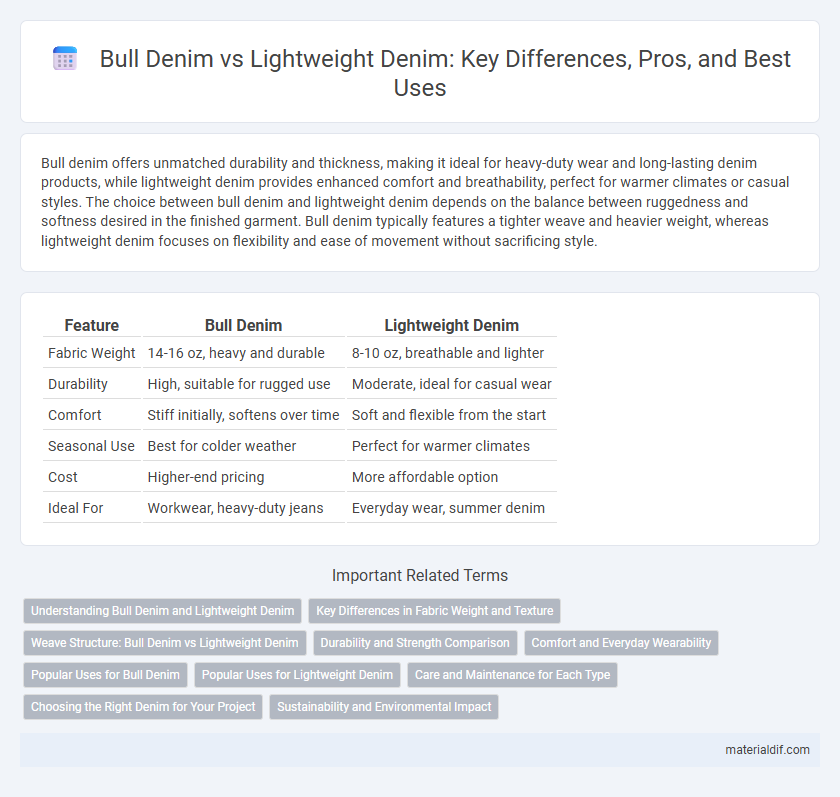 Bull Denim vs Lightweight Denim: Key Differences, Pros, and Best Uses

Bull denim offers unmatched durability and thickness, making it ideal for heavy-duty wear and long-lasting denim products, while lightweight denim provides enhanced comfort and breathability, perfect for warmer climates or casual styles. The choice between bull denim and lightweight denim depends on the balance between ruggedness and softness desired in the finished garment. Bull denim typically features a tighter weave and heavier weight, whereas lightweight denim focuses on flexibility and ease of movement without sacrificing style.

| Feature | Bull Denim | Lightweight Denim |
|---|---|---|
| Fabric Weight | 14-16 oz, heavy and durable | 8-10 oz, breathable and lighter |
| Durability | High, suitable for rugged use | Moderate, ideal for casual wear |
| Comfort | Stiff initially, softens over time | Soft and flexible from the start |
| Seasonal Use | Best for colder weather | Perfect for warmer climates |
| Cost | Higher-end pricing | More affordable option |
| Ideal For | Workwear, heavy-duty jeans | Everyday wear, summer denim |

Important Related Terms

Understanding Bull Denim and Lightweight Denim
Key Differences in Fabric Weight and Texture
Weave Structure: Bull Denim vs Lightweight Denim
Durability and Strength Comparison
Comfort and Everyday Wearability
Popular Uses for Bull Denim
Popular Uses for Lightweight Denim
Care and Maintenance for Each Type
Choosing the Right Denim for Your Project
Sustainability and Environmental Impact

materialdif.com