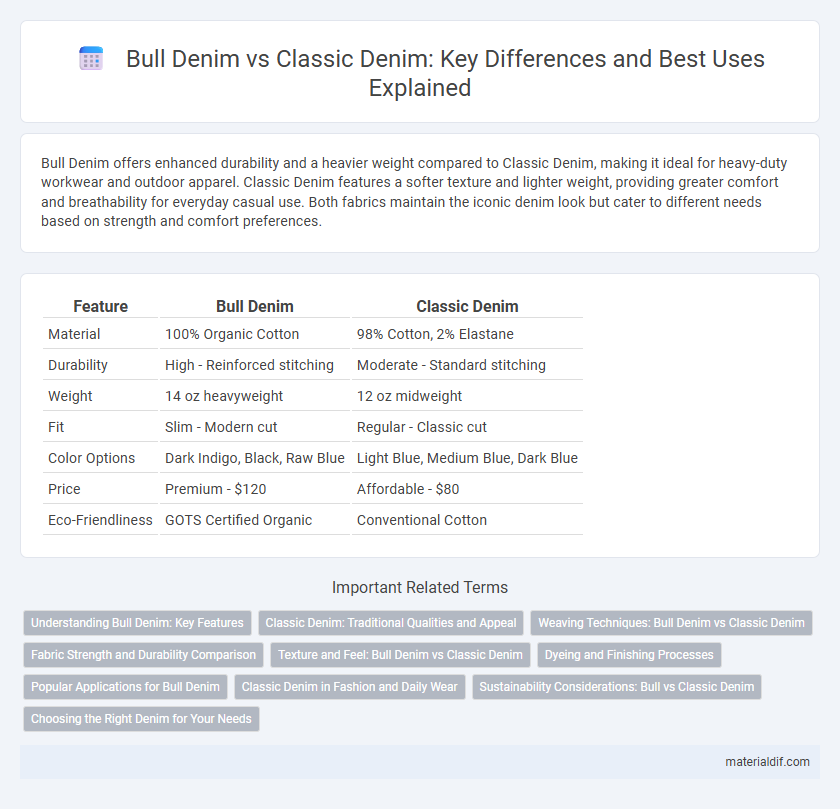 Bull Denim vs Classic Denim: Key Differences and Best Uses Explained

Bull Denim offers enhanced durability and a heavier weight compared to Classic Denim, making it ideal for heavy-duty workwear and outdoor apparel. Classic Denim features a softer texture and lighter weight, providing greater comfort and breathability for everyday casual use. Both fabrics maintain the iconic denim look but cater to different needs based on strength and comfort preferences.

| Feature | Bull Denim | Classic Denim |
|---|---|---|
| Material | 100% Organic Cotton | 98% Cotton, 2% Elastane |
| Durability | High - Reinforced stitching | Moderate - Standard stitching |
| Weight | 14 oz heavyweight | 12 oz midweight |
| Fit | Slim - Modern cut | Regular - Classic cut |
| Color Options | Dark Indigo, Black, Raw Blue | Light Blue, Medium Blue, Dark Blue |
| Price | Premium - $120 | Affordable - $80 |
| Eco-Friendliness | GOTS Certified Organic | Conventional Cotton |

Important Related Terms

Understanding Bull Denim: Key Features
Classic Denim: Traditional Qualities and Appeal
Weaving Techniques: Bull Denim vs Classic Denim
Fabric Strength and Durability Comparison
Texture and Feel: Bull Denim vs Classic Denim
Dyeing and Finishing Processes
Popular Applications for Bull Denim
Classic Denim in Fashion and Daily Wear
Sustainability Considerations: Bull vs Classic Denim
Choosing the Right Denim for Your Needs

materialdif.com