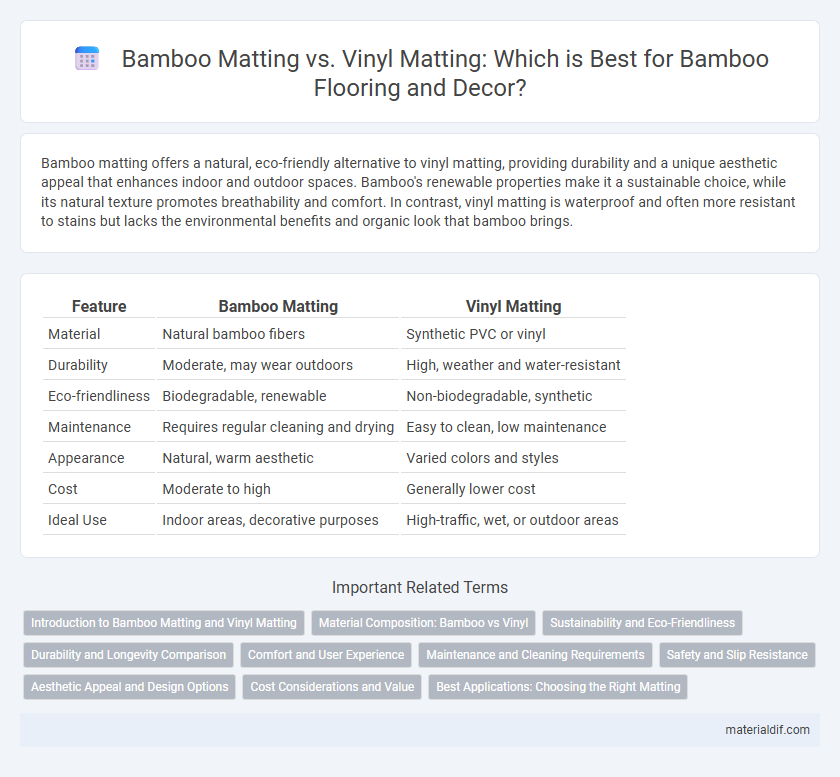 Bamboo Matting vs. Vinyl Matting: Which is Best for Bamboo Flooring and Decor?

Bamboo matting offers a natural, eco-friendly alternative to vinyl matting, providing durability and a unique aesthetic appeal that enhances indoor and outdoor spaces. Bamboo's renewable properties make it a sustainable choice, while its natural texture promotes breathability and comfort. In contrast, vinyl matting is waterproof and often more resistant to stains but lacks the environmental benefits and organic look that bamboo brings.

| Feature | Bamboo Matting | Vinyl Matting |
|---|---|---|
| Material | Natural bamboo fibers | Synthetic PVC or vinyl |
| Durability | Moderate, may wear outdoors | High, weather and water-resistant |
| Eco-friendliness | Biodegradable, renewable | Non-biodegradable, synthetic |
| Maintenance | Requires regular cleaning and drying | Easy to clean, low maintenance |
| Appearance | Natural, warm aesthetic | Varied colors and styles |
| Cost | Moderate to high | Generally lower cost |
| Ideal Use | Indoor areas, decorative purposes | High-traffic, wet, or outdoor areas |

Important Related Terms

Introduction to Bamboo Matting and Vinyl Matting
Material Composition: Bamboo vs Vinyl
Sustainability and Eco-Friendliness
Durability and Longevity Comparison
Comfort and User Experience
Maintenance and Cleaning Requirements
Safety and Slip Resistance
Aesthetic Appeal and Design Options
Cost Considerations and Value
Best Applications: Choosing the Right Matting

materialdif.com